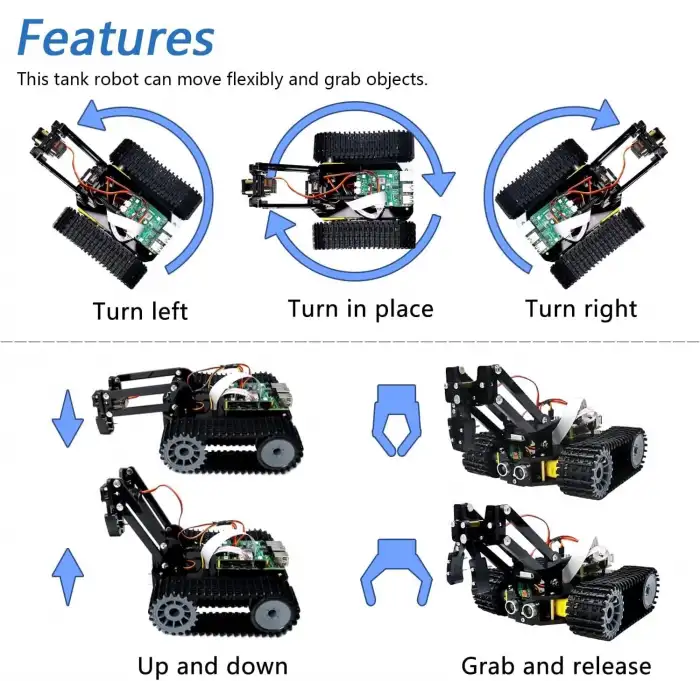 Features

This tank robot can move flexibly and grab objects.

Turn left

Turn in place

Turn right

Up and down

Grab and release