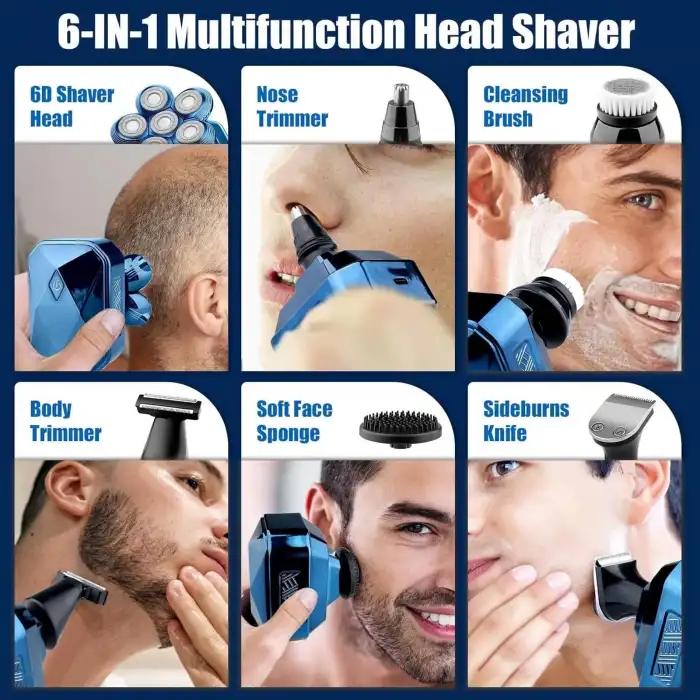 6-IN-1 Multifunction Head Shaver

6D Shaver Head

Nose Trimmer

Cleansing Brush

Body Trimmer

Soft Face Sponge

Sideburns Knife