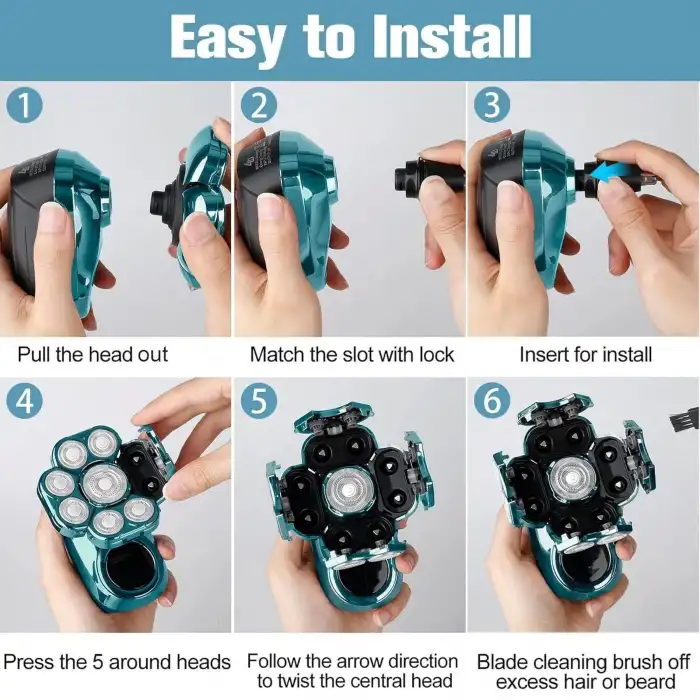 Easy to Install

1

Pull the head out

2

Match the slot with lock

3

Insert for install

4

Press the 5 around heads

5

Follow the arrow direction to twist the central head

6

Blade cleaning brush off excess hair or beard