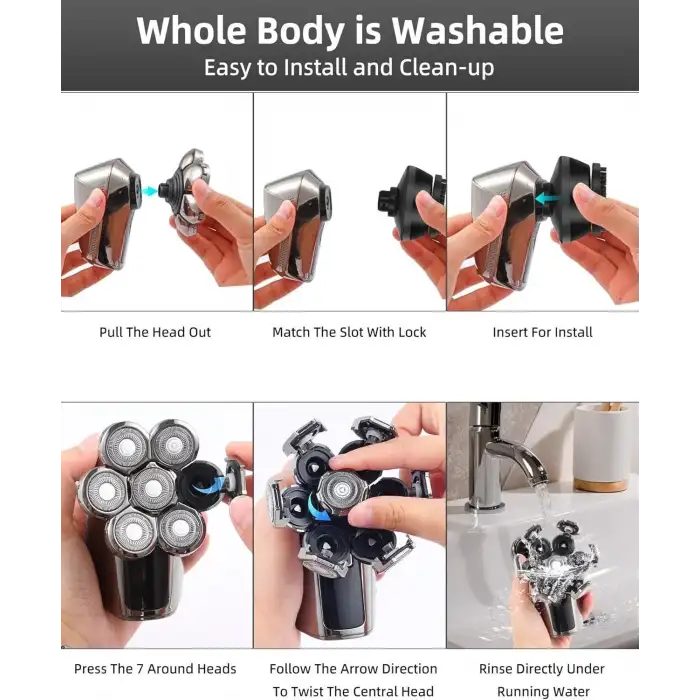 Whole Body is Washable
Easy to Install and Clean-up

Pull The Head Out

Match The Slot With Lock

Insert For Install

Press The 7 Around Heads

Follow The Arrow Direction To Twist The Central Head

Rinse Directly Under Running Water