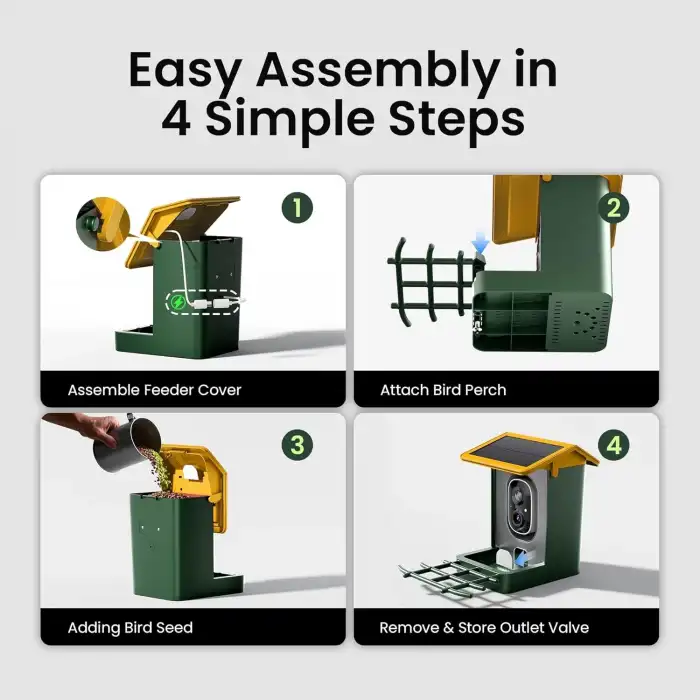 Easy Assembly in 4 Simple Steps

1

Assemble Feeder Cover

2

Attach Bird Perch

3

Adding Bird Seed

4

Remove & Store Outlet Valve