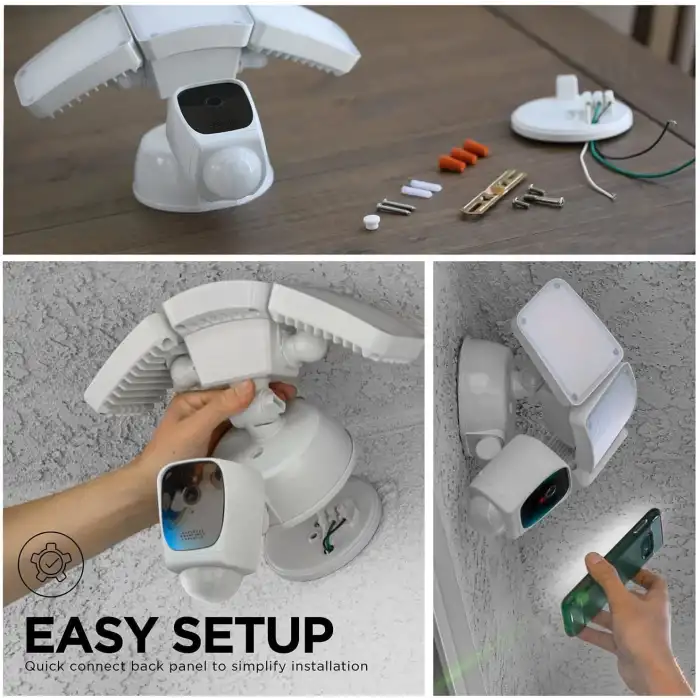 EASY SETUP
Quick connect back panel to simplify installation