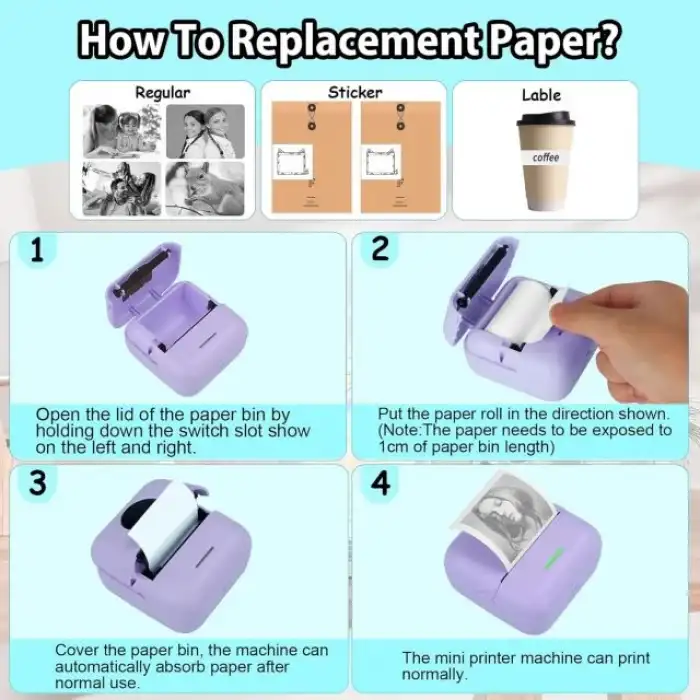 How To Replacement Paper?

Regular

Sticker

Lable

coffee

1

Open the lid of the paper bin by holding down the switch slot show on the left and right.

2

Put the paper roll in the direction shown. (Note:The paper needs to be exposed to 1cm of paper bin length)

3

Cover the paper bin, the machine can automatically absorb paper after normal use.

4

The mini printer machine can print normally.