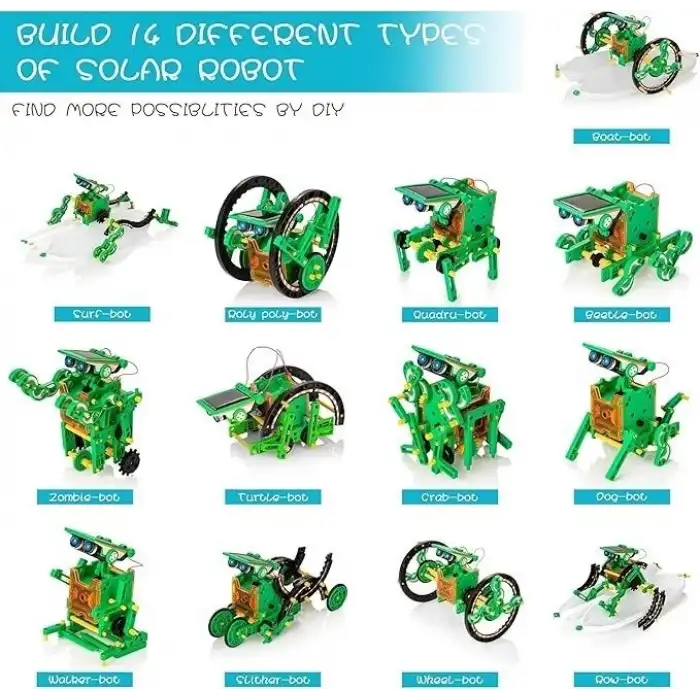 BUILD 14 DIFFERENT TYPES OF SOLAR ROBOT

FIND MORE POSSIBLITIES BY DIY

Boat-bot

Surf-bot

Roly poly-bot

Quadru-bot

Beetle-bot

Zombie-bot

Turtle-bot

Crab-bot

Dog-bot

Walker-bot

Slither-bot

Wheel-bot

Row-bot