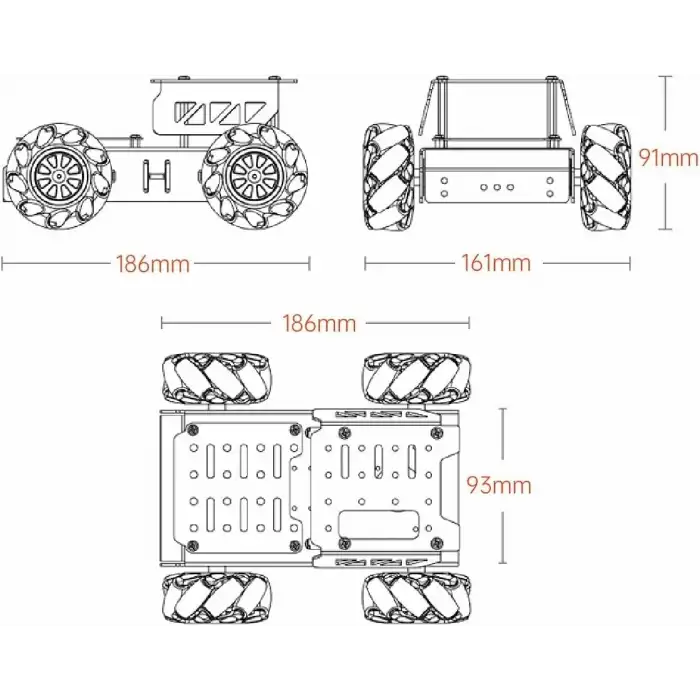 91mm

186mm

161mm

186mm

93mm