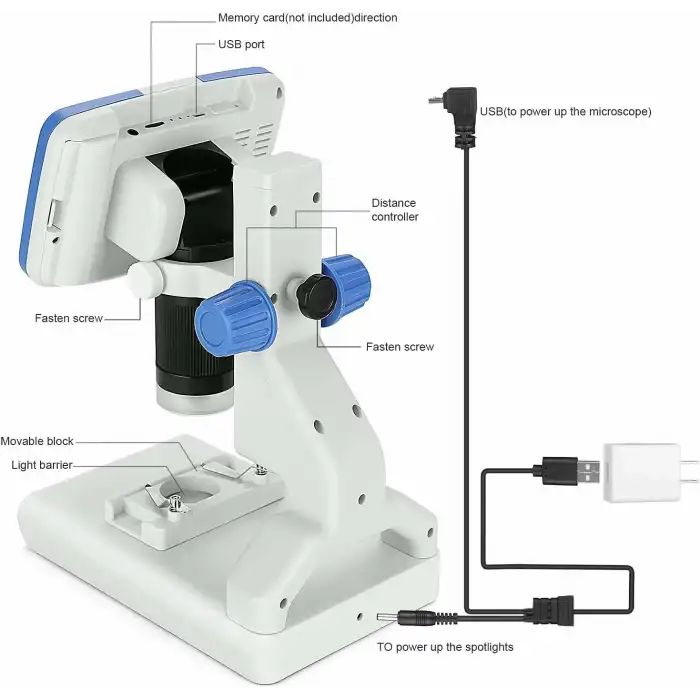 Memory card(not included)direction

USB port

USB(to power up the microscope)

Distance controller

Fasten screw

Fasten screw

Movable block

Light barrier

TO power up the spotlights