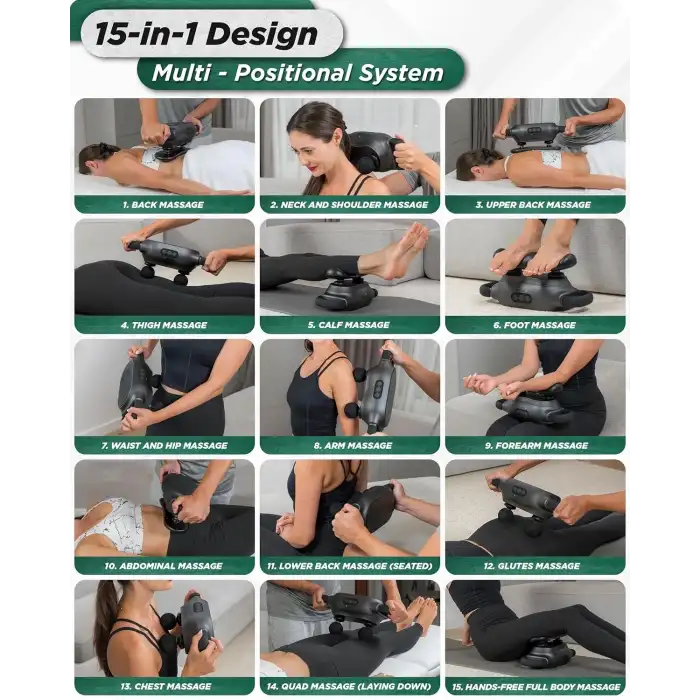 15-in-1 Design

Multi - Positional System

1. BACK MASSAGE

2. NECK AND SHOULDER MASSAGE

3. UPPER BACK MASSAGE

4. THIGH MASSAGE

5. CALF MASSAGE

6. FOOT MASSAGE

7. WAIST AND HIP MASSAGE

8. ARM MASSAGE

9. FOREARM MASSAGE

10. ABDOMINAL MASSAGE

11. LOWER BACK MASSAGE (SEATED)

12. GLUTES MASSAGE

13. CHEST MASSAGE

14. QUAD MASSAGE (LAYING DOWN)

15. HANDS-FREE FULL BODY MASSAGE