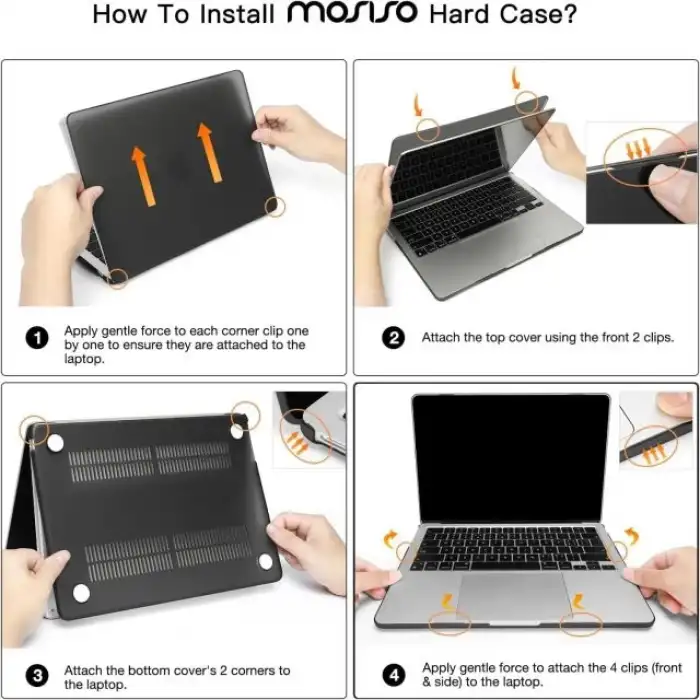 How To Install MOSISO Hard Case?

1 Apply gentle force to each corner clip one by one to ensure they are attached to the laptop.

2 Attach the top cover using the front 2 clips.

3 Attach the bottom cover's 2 corners to the laptop.

4 Apply gentle force to attach the 4 clips (front & side) to the laptop.