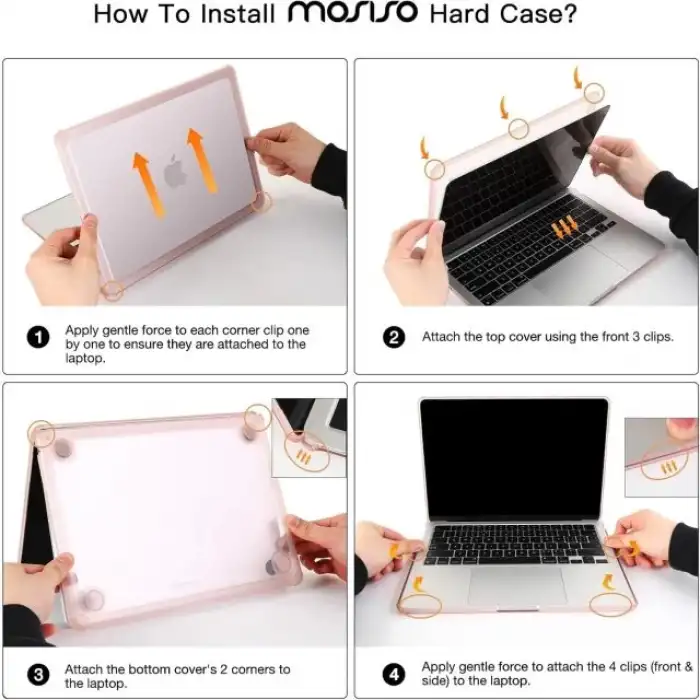 How To Install MOSISO Hard Case?

1 Apply gentle force to each corner clip one by one to ensure they are attached to the laptop.

2 Attach the top cover using the front 3 clips.

3 Attach the bottom cover's 2 corners to the laptop.

4 Apply gentle force to attach the 4 clips (front & side) to the laptop.