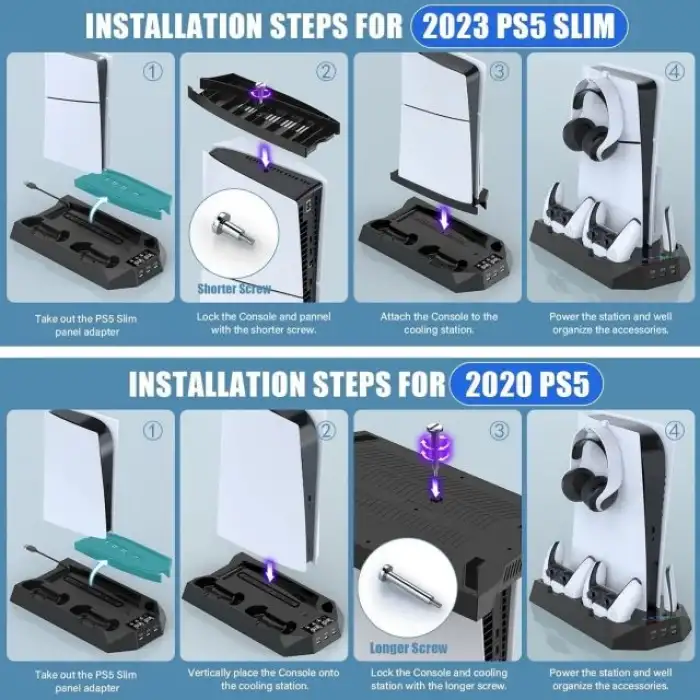 INSTALLATION STEPS FOR 2023 PS5 SLIM

①
Take out the PS5 Slim panel adapter

②
Shorter Screw
Lock the Console and pannel with the shorter screw.

③
Attach the Console to the cooling station.

④
Power the station and well organize the accessories.

INSTALLATION STEPS FOR 2020 PS5

①
Take out the PS5 Slim panel adapter

②
Vertically place the Console onto the cooling station.

③
Longer Screw
Lock the Console and cooling station with the longer screw.

④
Power the station and well organize the accessories.