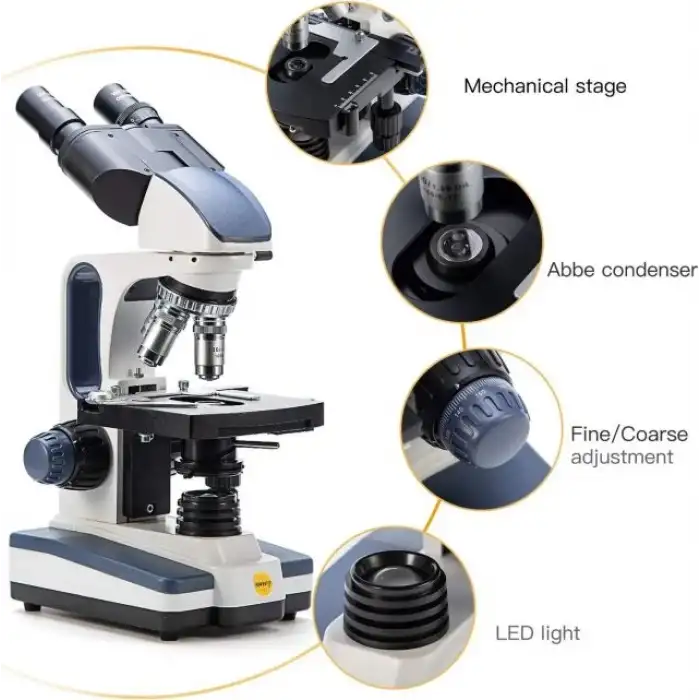 Mechanical stage

Abbe condenser

Fine/Coarse adjustment

LED light