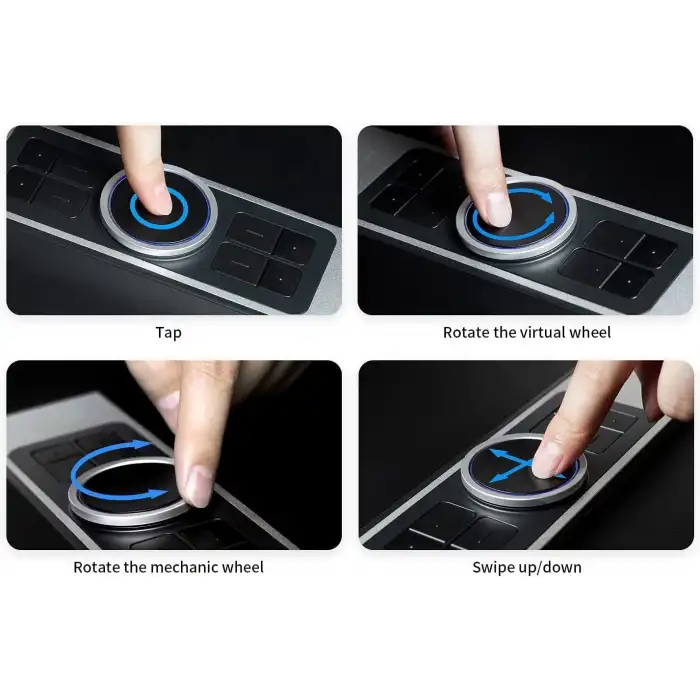 Tap

Rotate the virtual wheel

Rotate the mechanic wheel

Swipe up/down