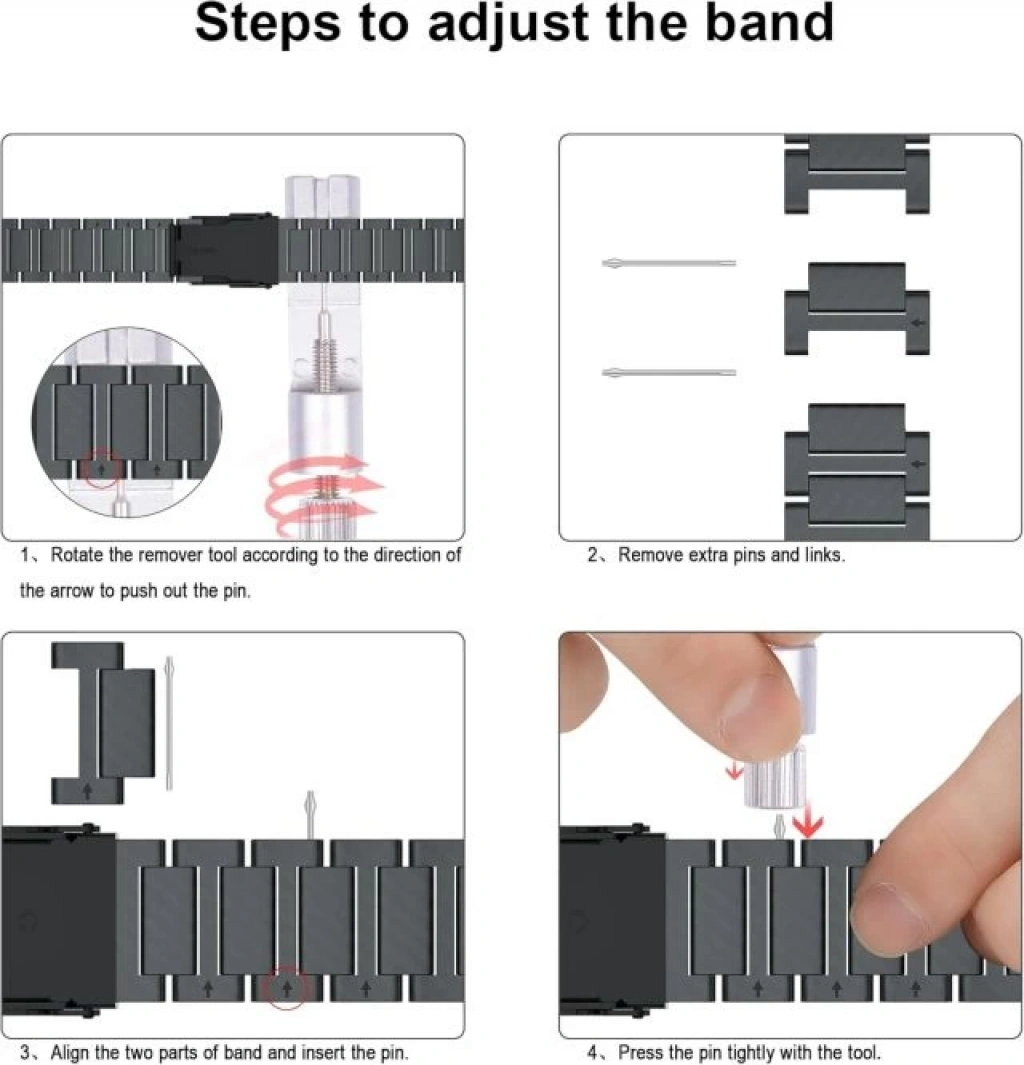 Steps to adjust the band

1、Rotate the remover tool according to the direction of the arrow to push out the pin.

2、Remove extra pins and links.

3、Align the two parts of band and insert the pin.

4、Press the pin tightly with the tool.