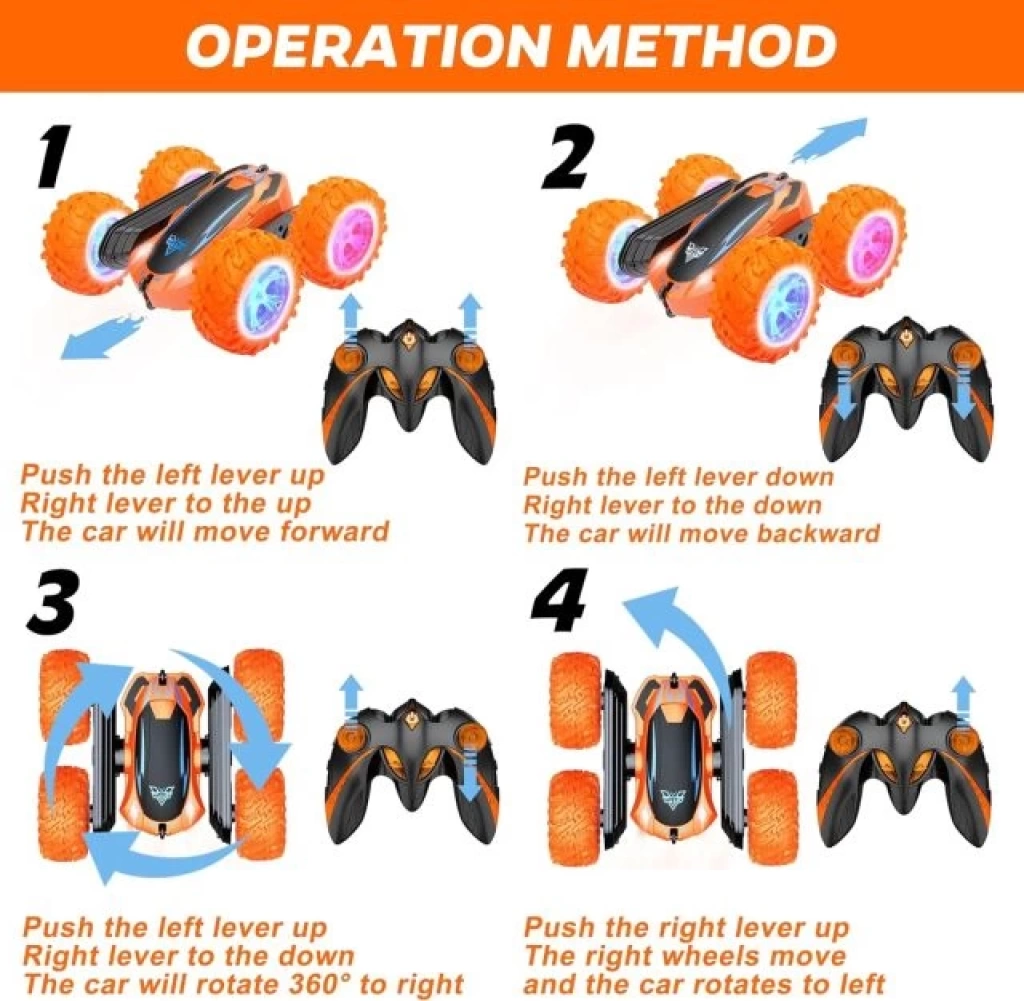 OPERATION METHOD

1

Push the left lever up
Right lever to the up
The car will move forward

2

Push the left lever down
Right lever to the down
The car will move backward

3

Push the left lever up
Right lever to the down
The car will rotate 360° to right

4

Push the right lever up
The right wheels move
and the car rotates to left