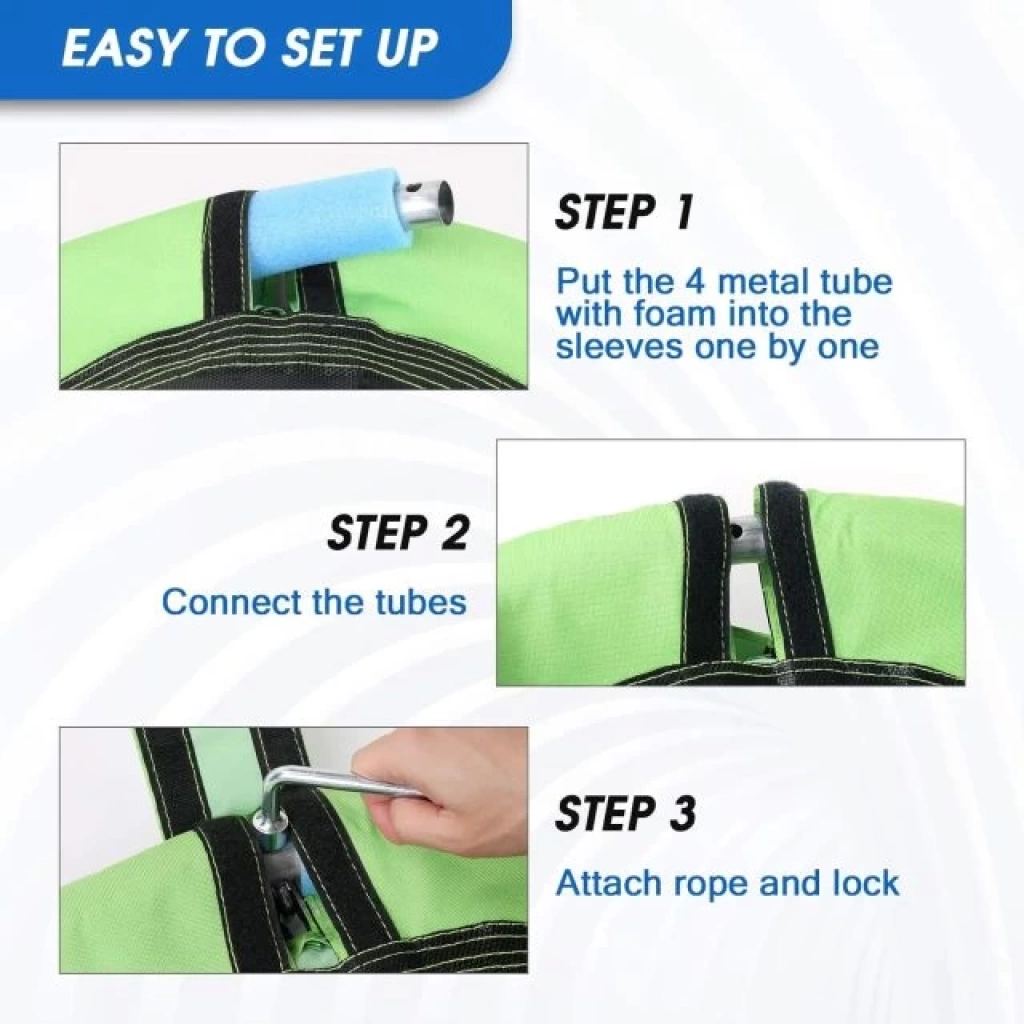 EASY TO SET UP

STEP 1

Put the 4 metal tube with foam into the sleeves one by one

STEP 2

Connect the tubes

STEP 3

Attach rope and lock