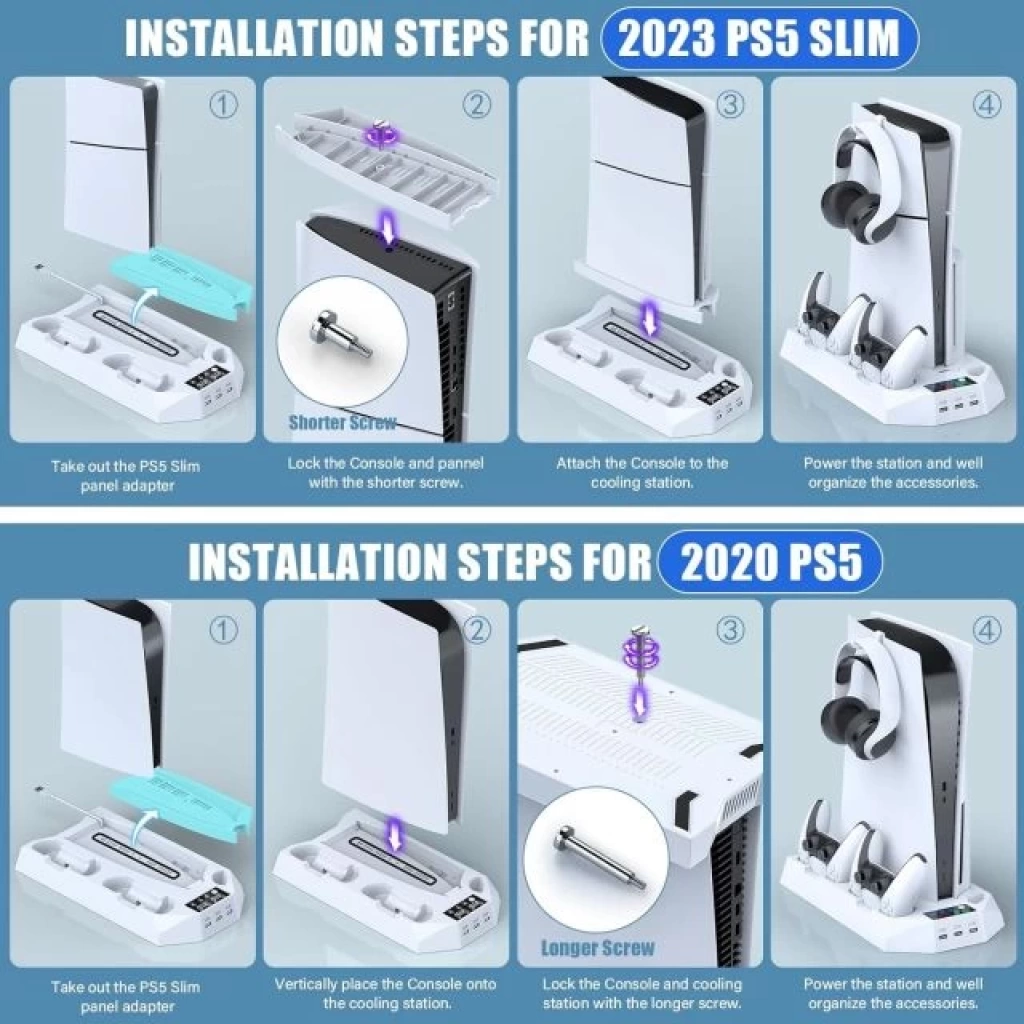 INSTALLATION STEPS FOR 2023 PS5 SLIM

①

Take out the PS5 Slim panel adapter

②

Shorter Screw

Lock the Console and pannel with the shorter screw.

③

Attach the Console to the cooling station.

④

Power the station and well organize the accessories.

INSTALLATION STEPS FOR 2020 PS5

①

Take out the PS5 Slim panel adapter

②

Vertically place the Console onto the cooling station.

③

Longer Screw

Lock the Console and cooling station with the longer screw.

④

Power the station and well organize the accessories.