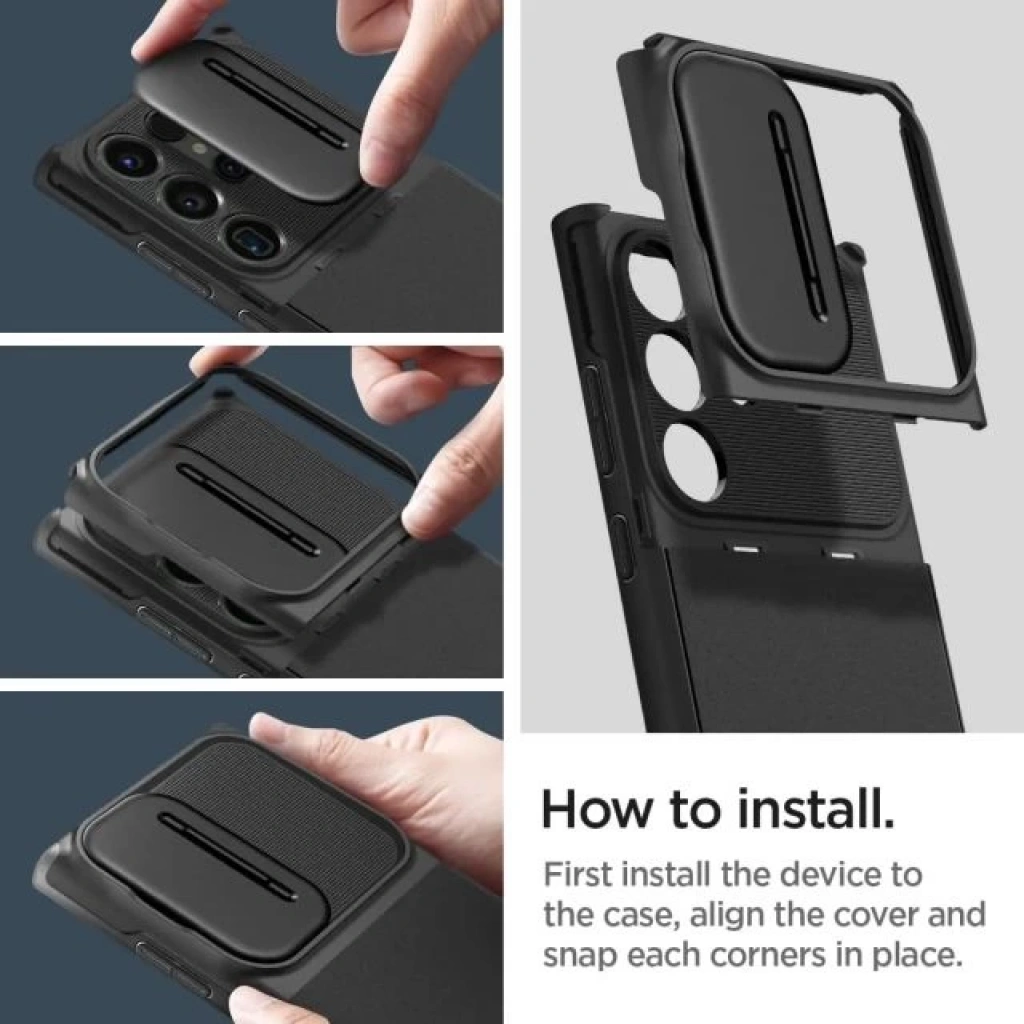 How to install.

First install the device to the case, align the cover and snap each corners in place.