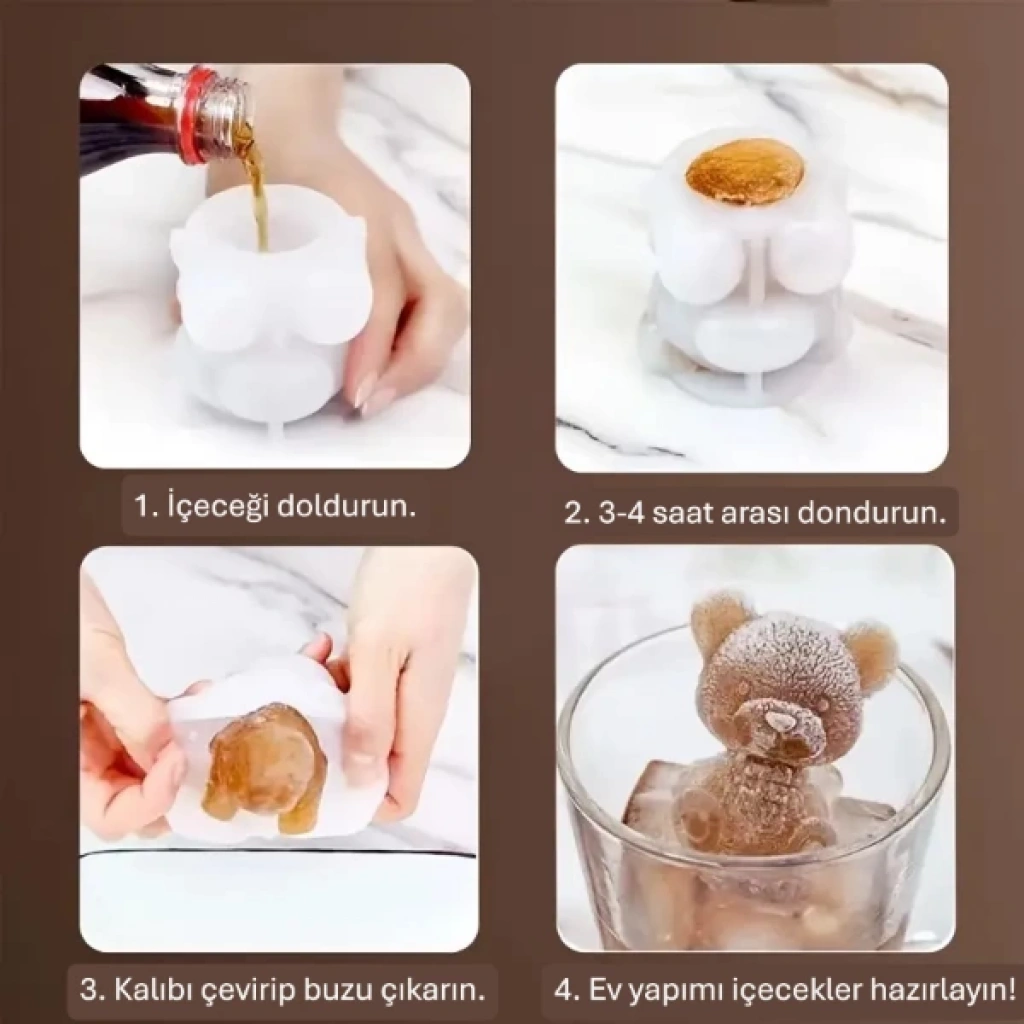 1. İçeceği doldurun.

2. 3-4 saat arası dondurun.

3. Kalıbı çevirip buzu çıkarın.

4. Ev yapımı içecekler hazırlayın!