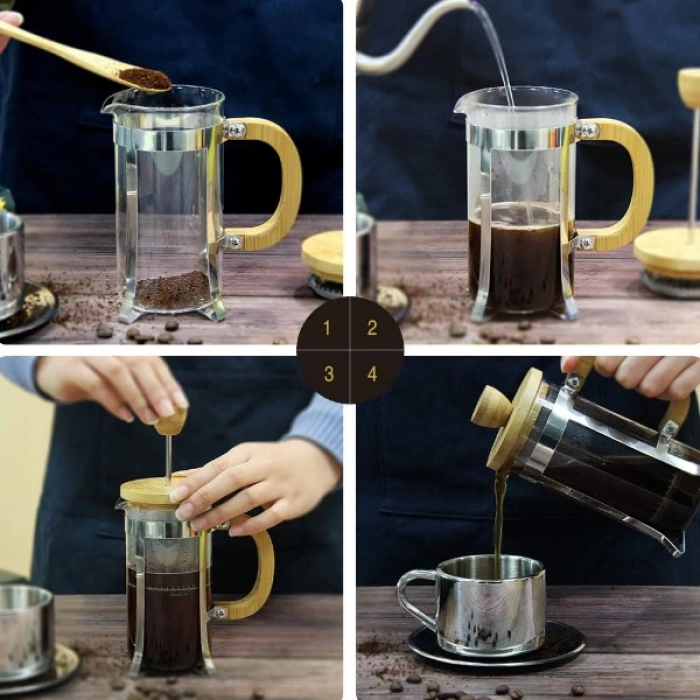 1 2
3 4