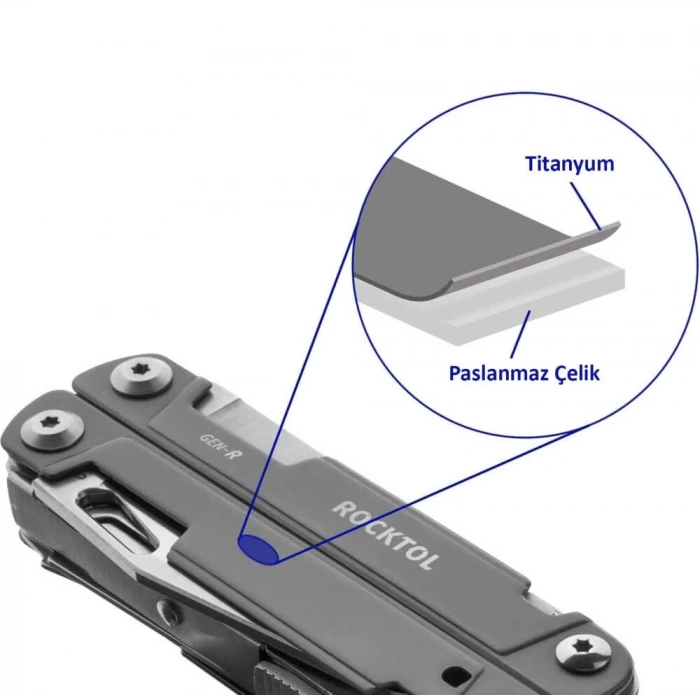 Titanyum

Paslanmaz Çelik

GEN-R

ROCKTOL