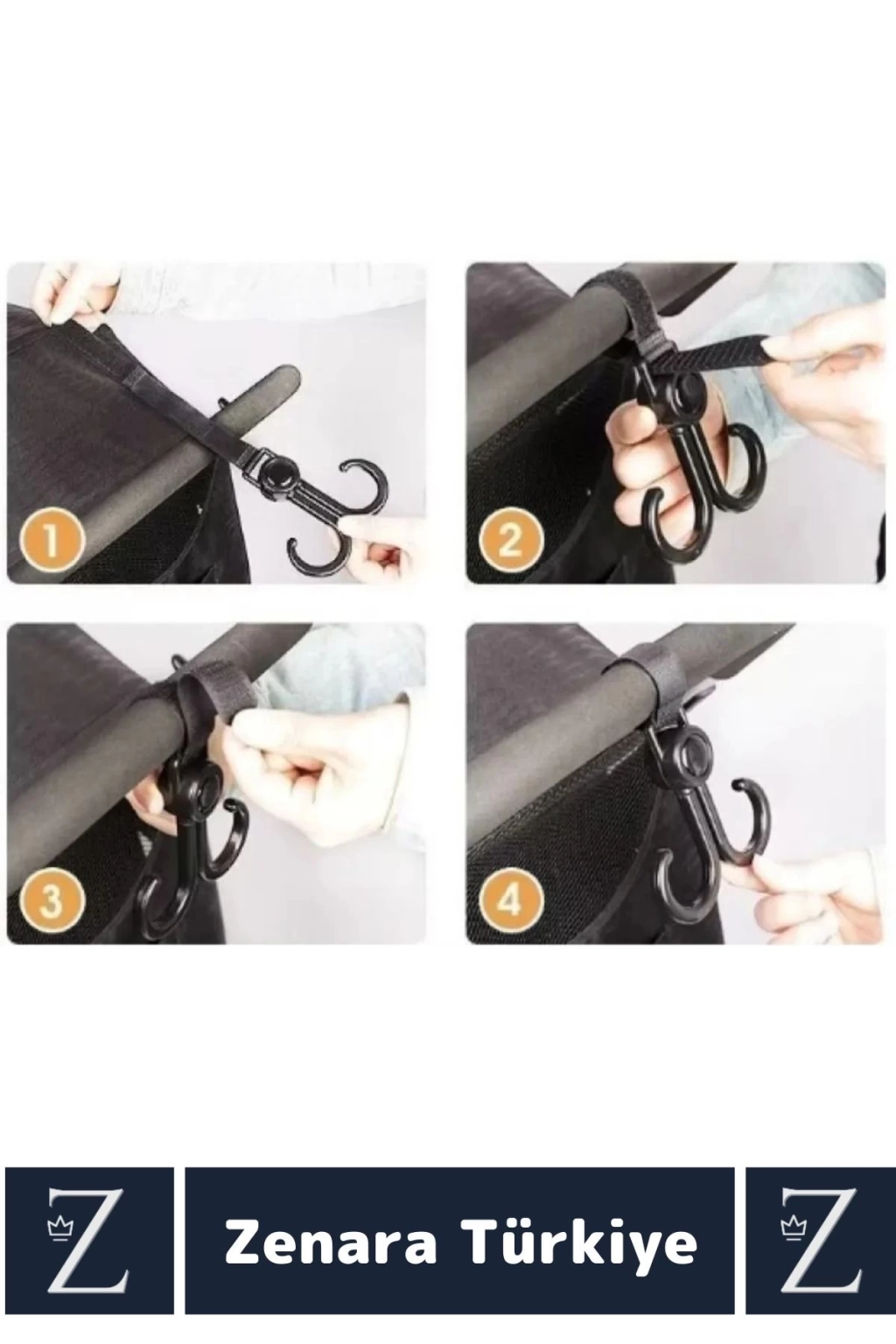 1

2

3

4

Z

Zenara Türkiye

Z