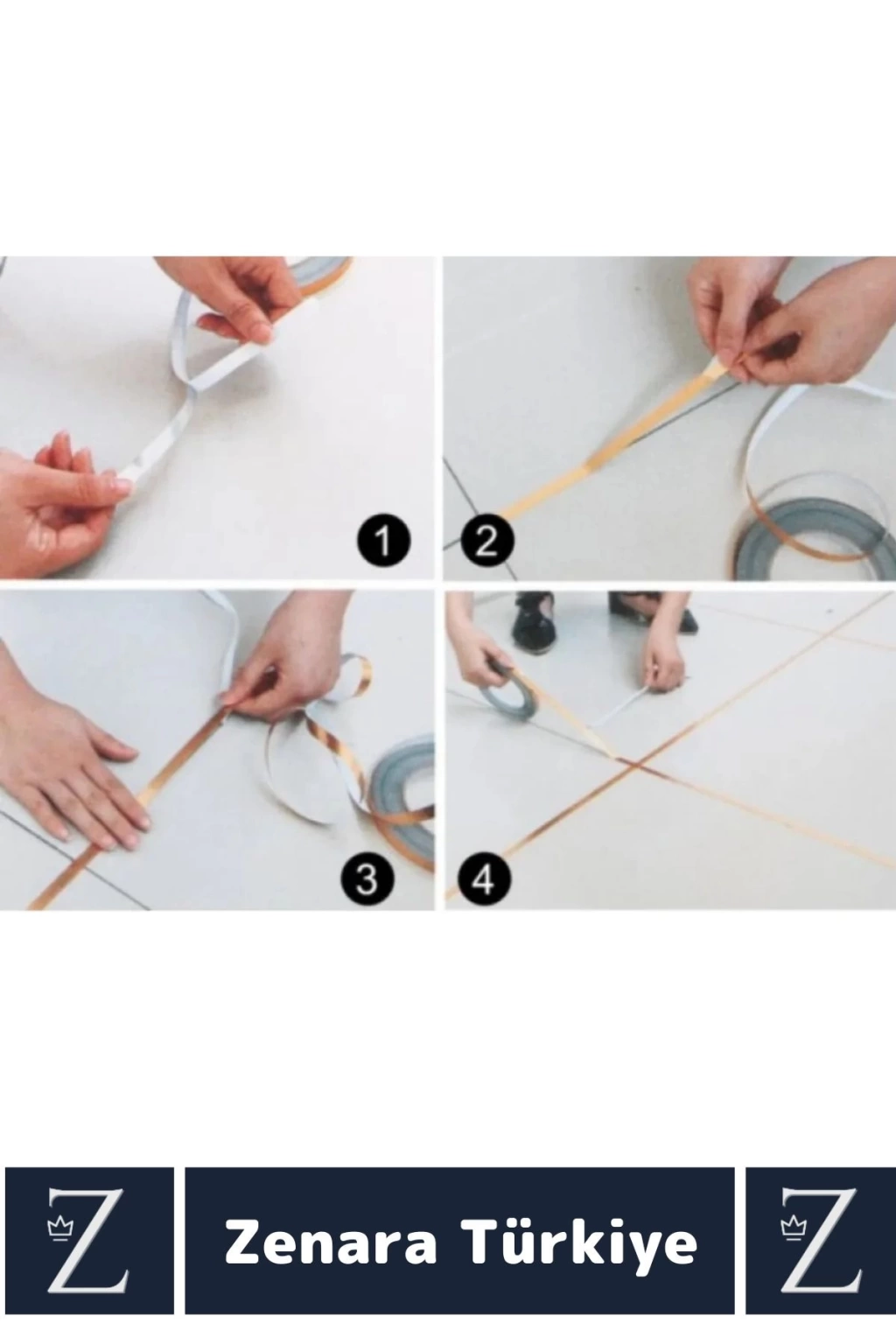 1
2
3
4

Z
Zenara Türkiye
Z