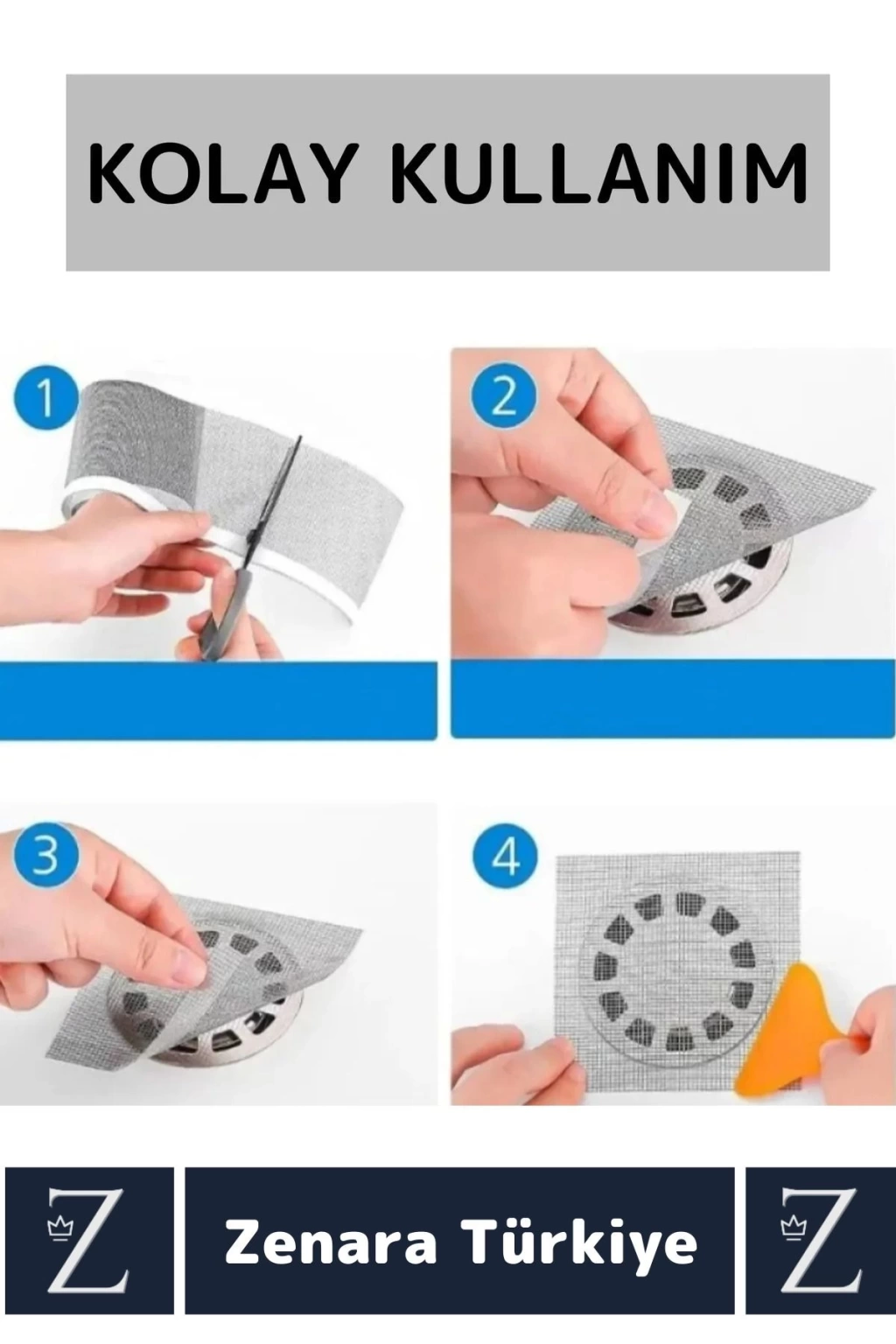 KOLAY KULLANIM

1

2

3

4

Z

Zenara Türkiye

Z