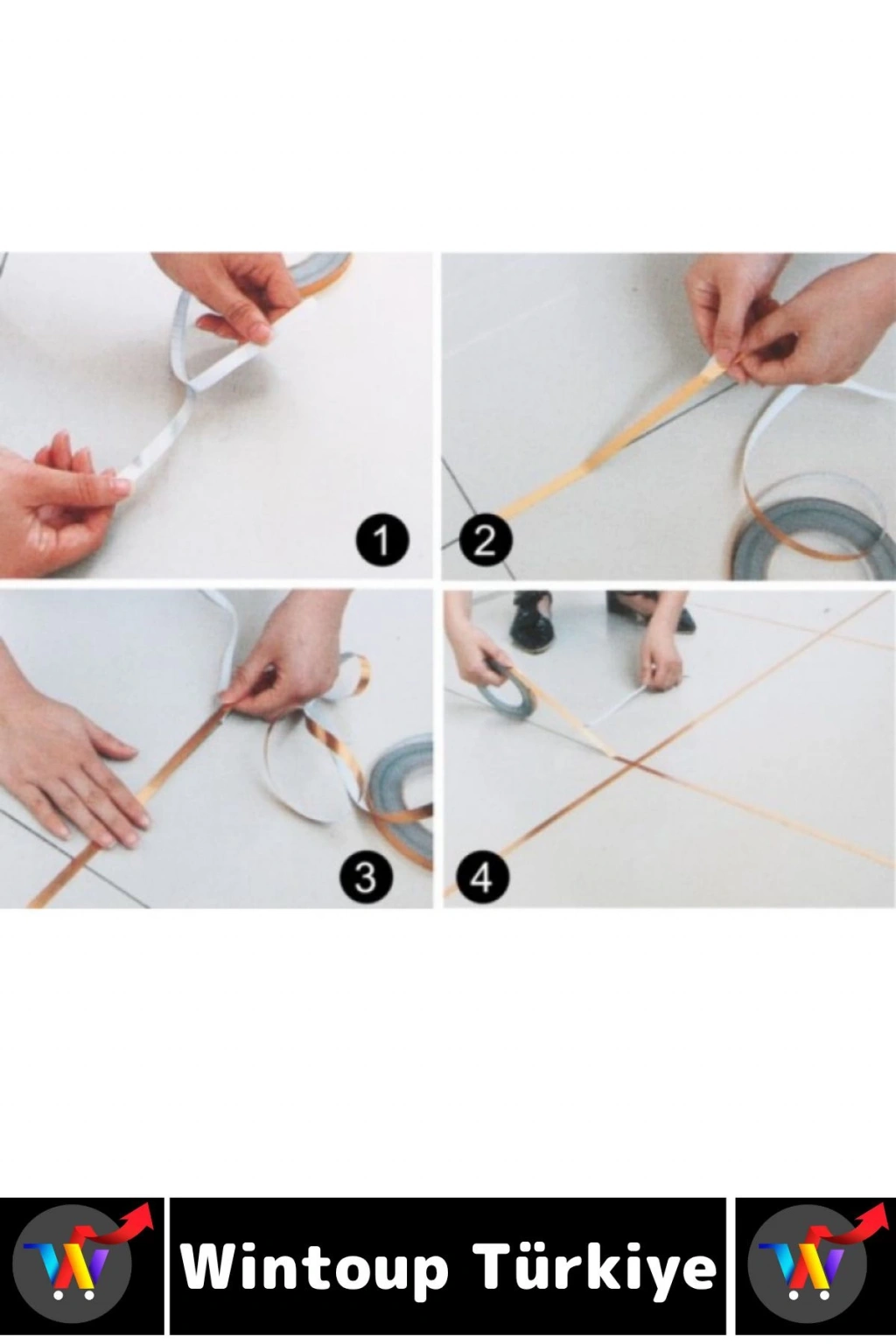 1
2
3
4

W Wintoup Türkiye W