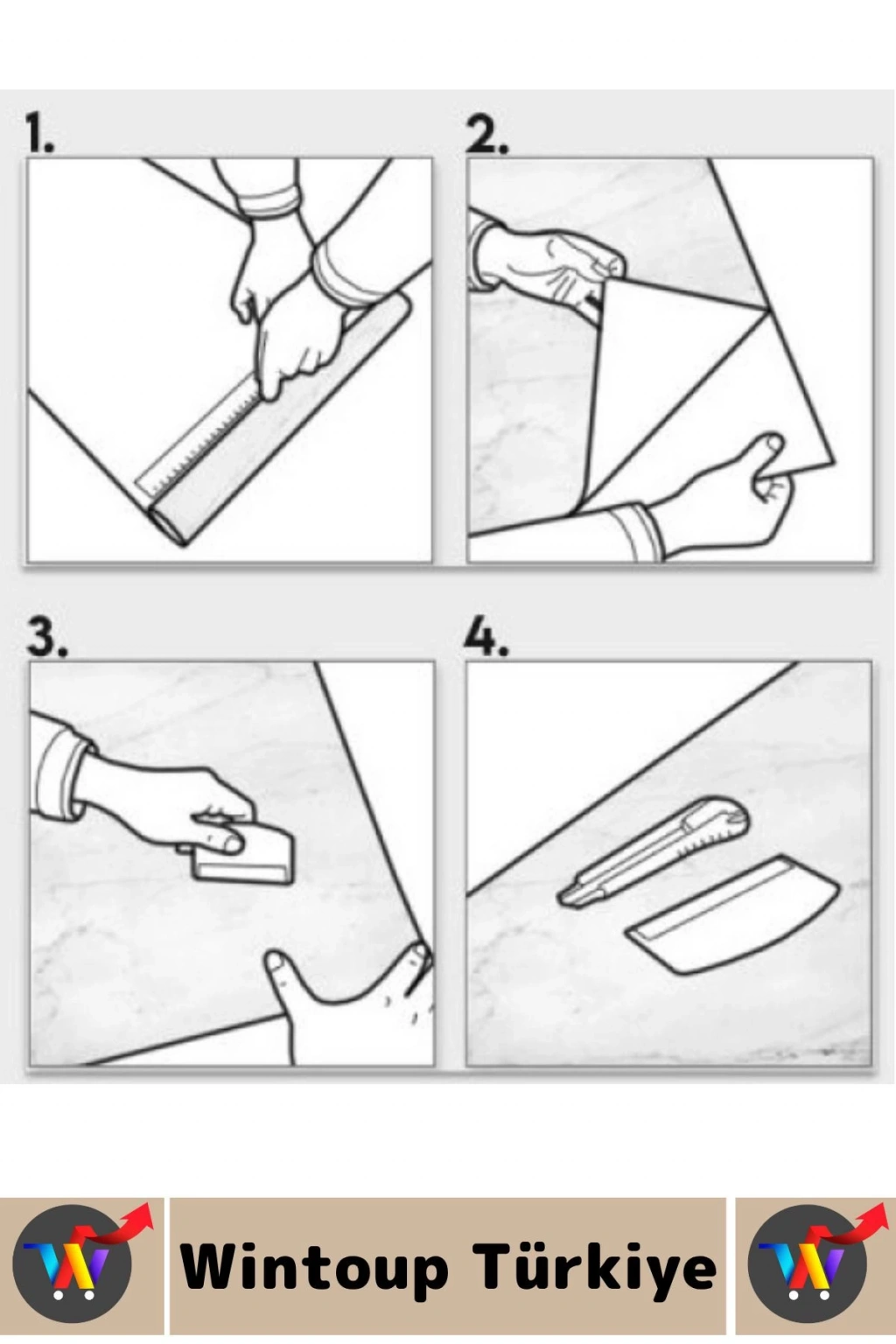 1.

2.

3.

4.

Wintoup Türkiye