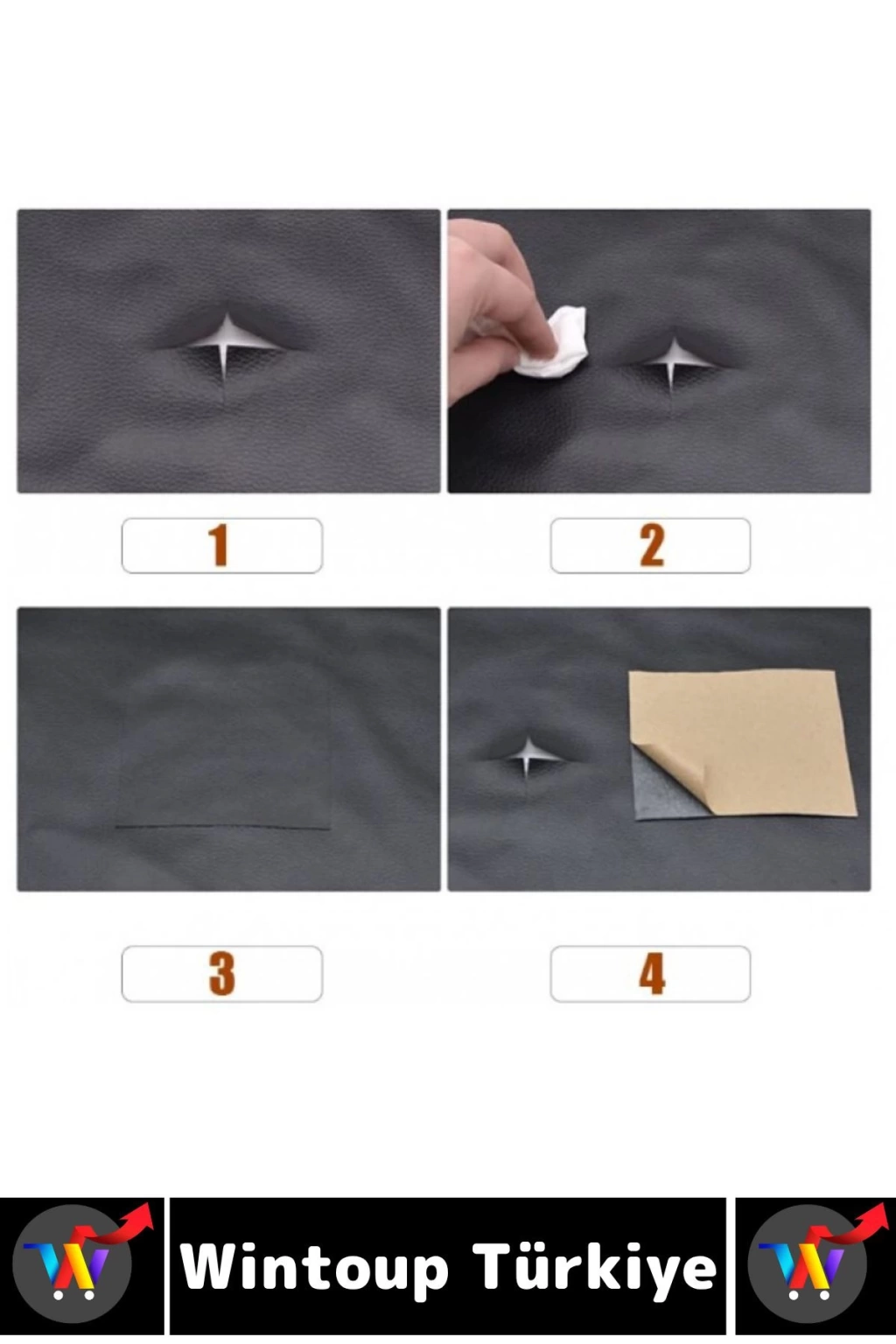 1

2

3

4

Wintoup Türkiye