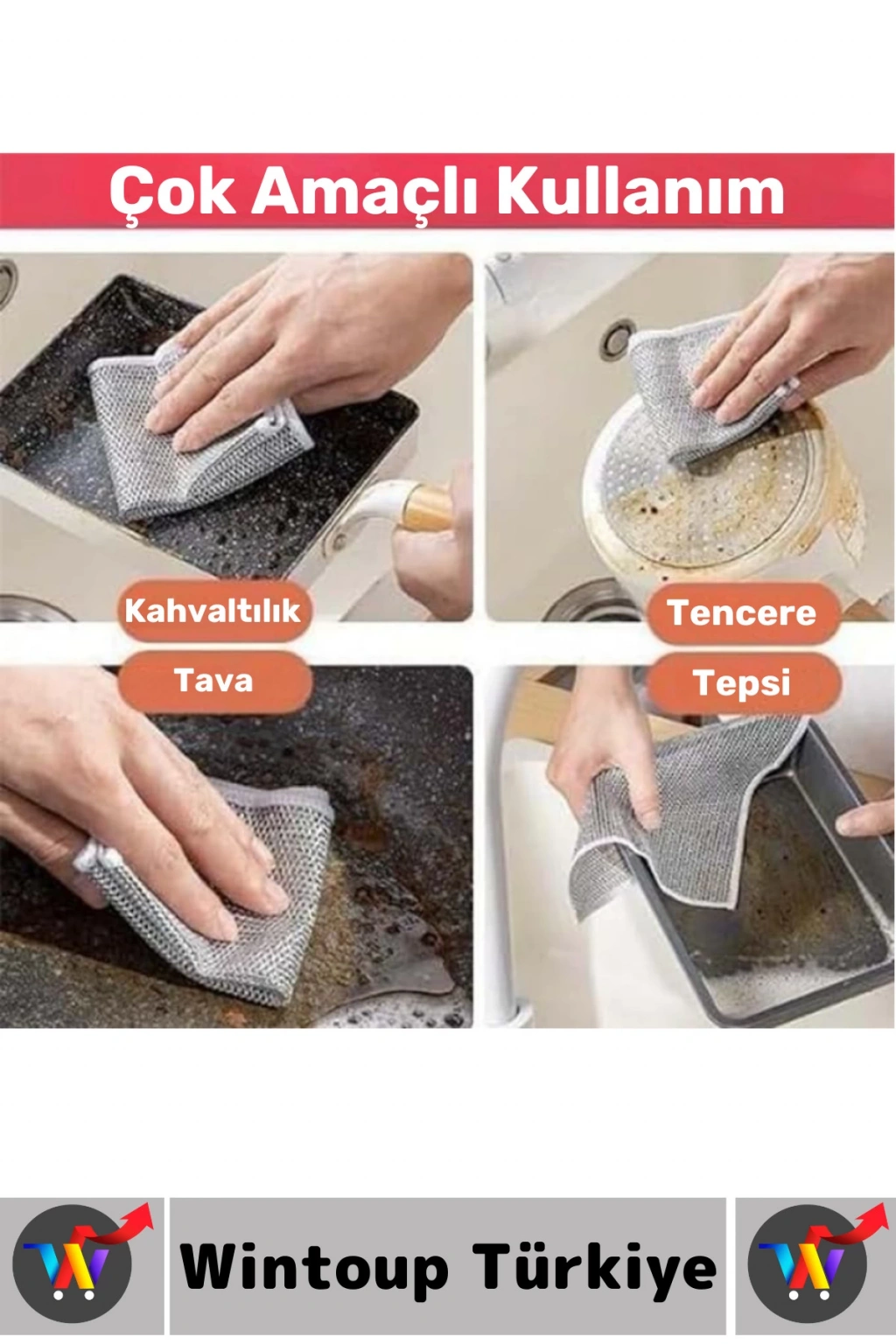 Çok Amaçlı Kullanım

Kahvaltılık

Tencere

Tava

Tepsi

Wintoup Türkiye