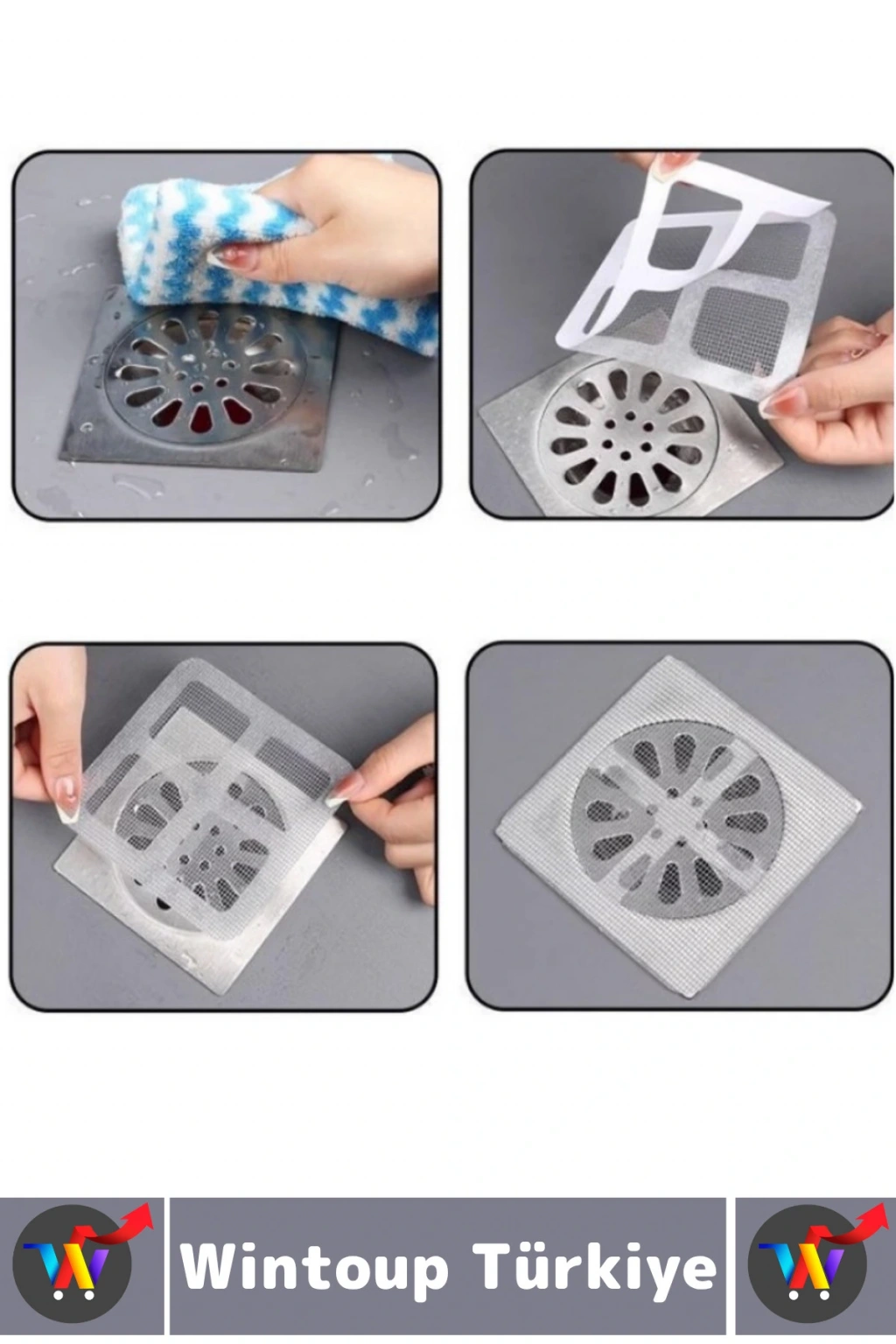 Wintoup Türkiye