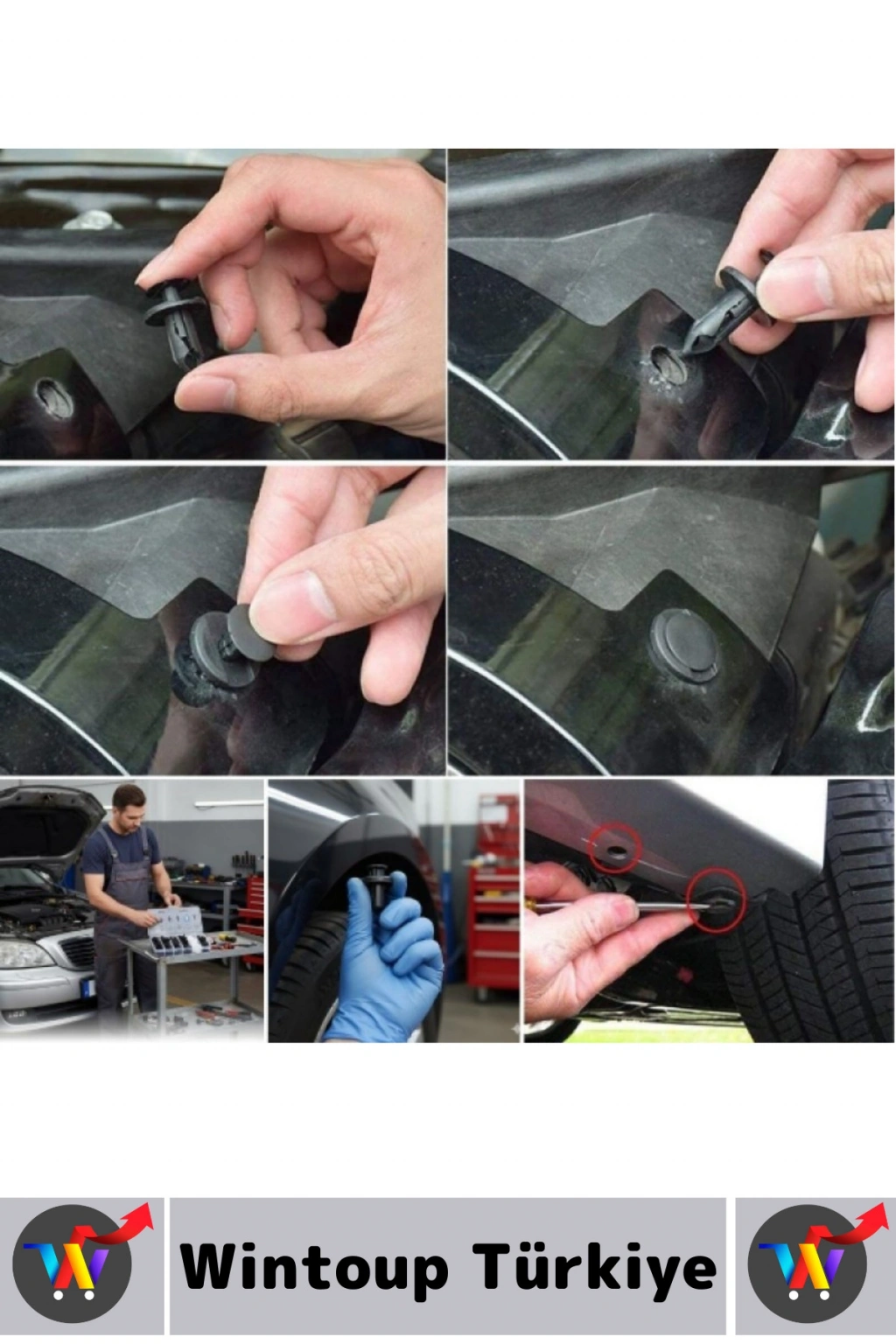 Wintoup Türkiye