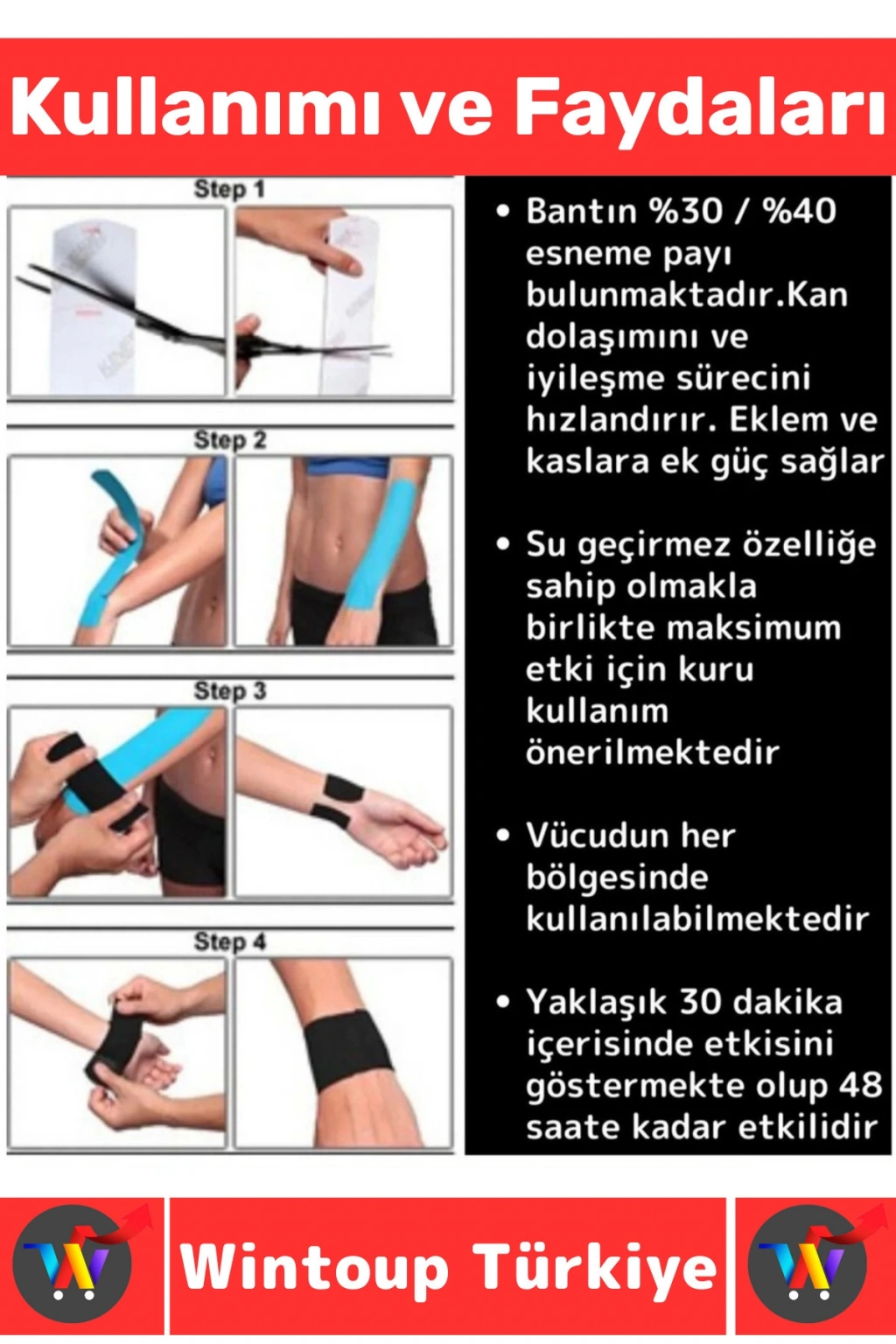 Kullanımı ve Faydaları

Step 1

Step 2

Step 3

Step 4

• Bantın %30 / %40 esneme payı bulunmaktadır.Kan dolaşımını ve iyileşme sürecini hızlandırır. Eklem ve kaslara ek güç sağlar

• Su geçirmez özelliğe sahip olmakla birlikte maksimum etki için kuru kullanım önerilmektedir

• Vücudun her bölgesinde kullanılabilmektedir

• Yaklaşık 30 dakika içerisinde etkisini göstermekte olup 48 saate kadar etkilidir

Wintoup Türkiye