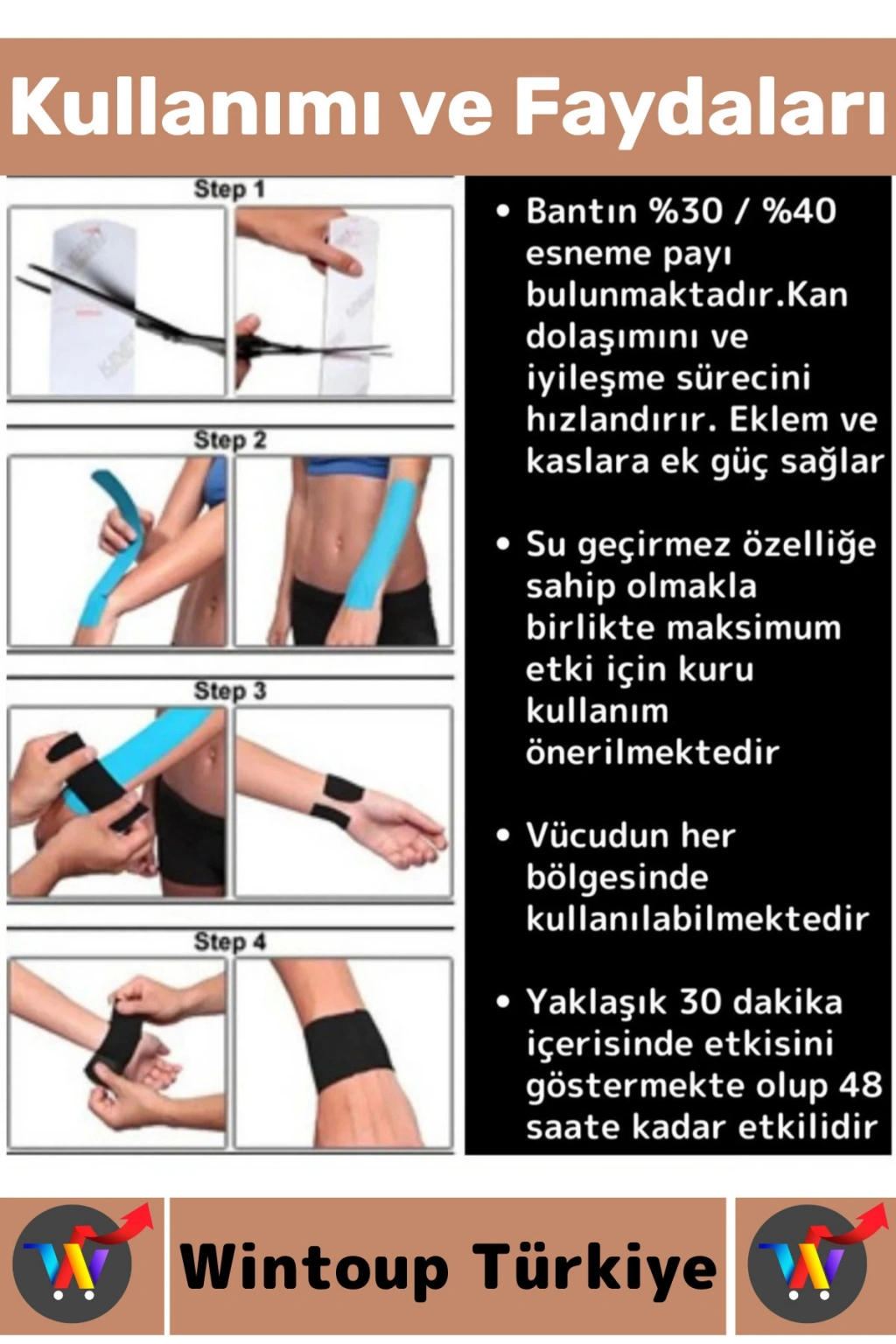 Kullanımı ve Faydaları

Step 1

Step 2

Step 3

Step 4

• Bantın %30 / %40 esneme payı bulunmaktadır.Kan dolaşımını ve iyileşme sürecini hızlandırır. Eklem ve kaslara ek güç sağlar

• Su geçirmez özelliğe sahip olmakla birlikte maksimum etki için kuru kullanım önerilmektedir

• Vücudun her bölgesinde kullanılabilmektedir

• Yaklaşık 30 dakika içerisinde etkisini göstermekte olup 48 saate kadar etkilidir

Wintoup Türkiye