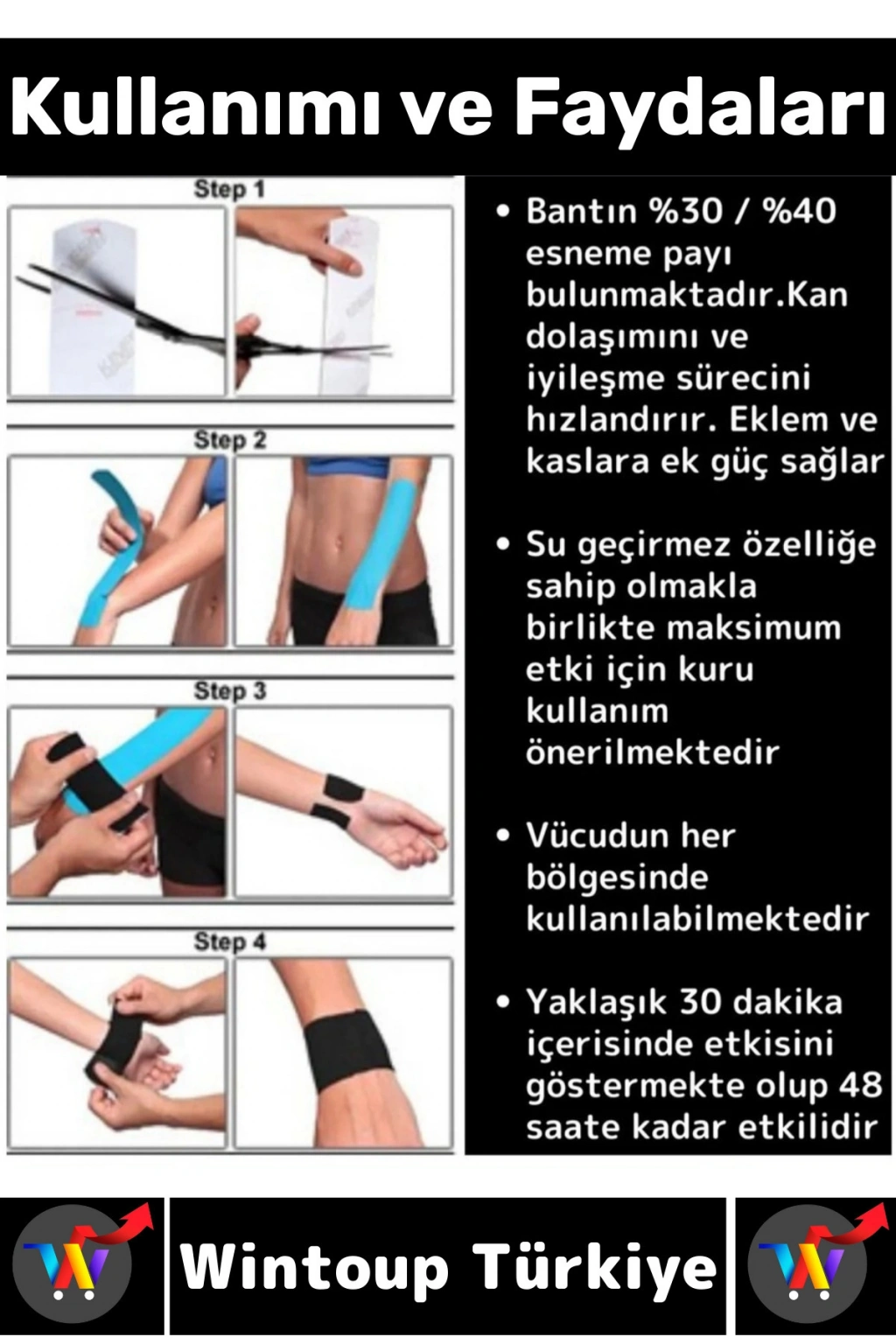 Kullanımı ve Faydaları

Step 1

Step 2

Step 3

Step 4

• Bantın %30 / %40 esneme payı bulunmaktadır.Kan dolaşımını ve iyileşme sürecini hızlandırır. Eklem ve kaslara ek güç sağlar

• Su geçirmez özelliğe sahip olmakla birlikte maksimum etki için kuru kullanım önerilmektedir

• Vücudun her bölgesinde kullanılabilmektedir

• Yaklaşık 30 dakika içerisinde etkisini göstermekte olup 48 saate kadar etkilidir

Wintoup Türkiye