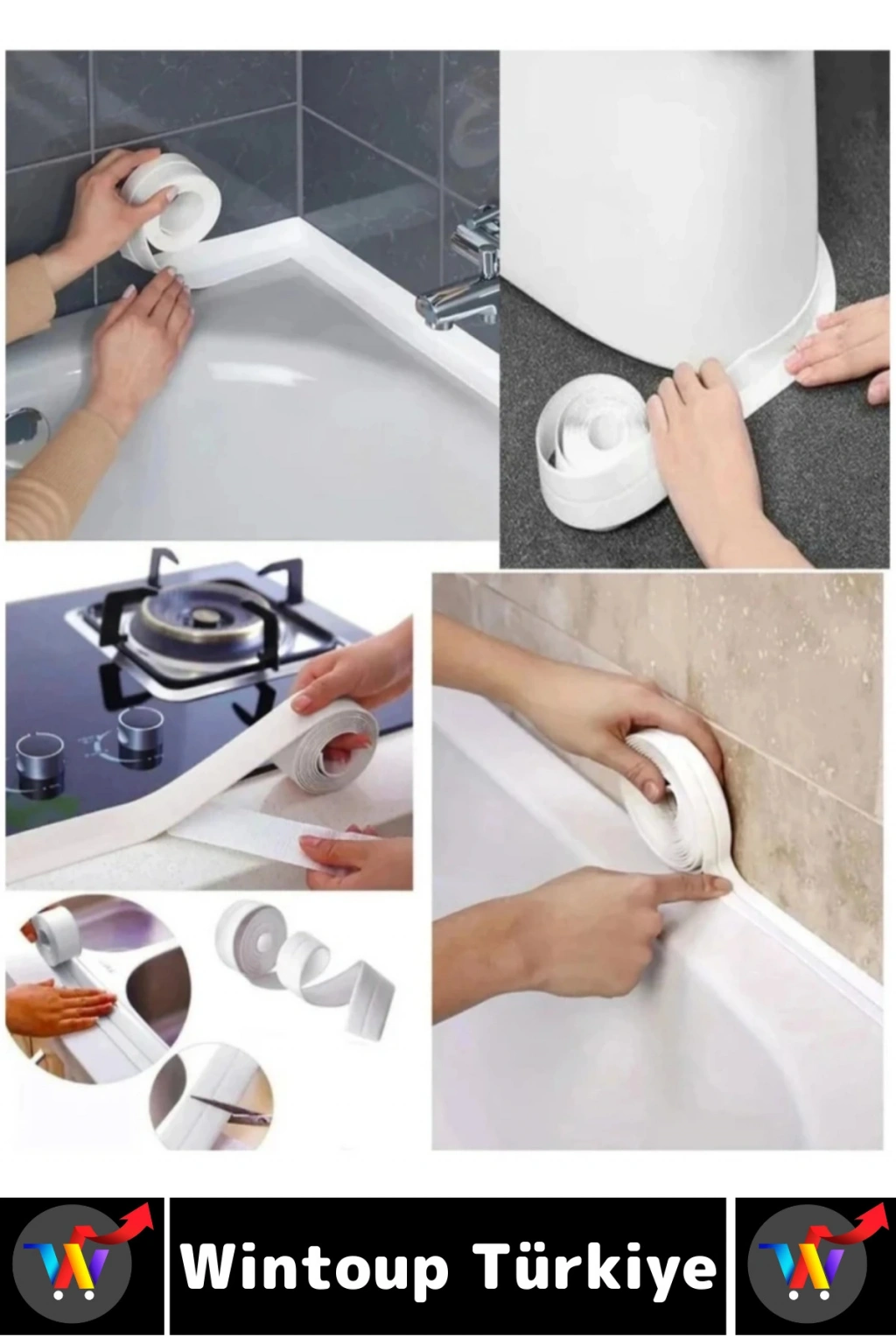 Wintoup Türkiye