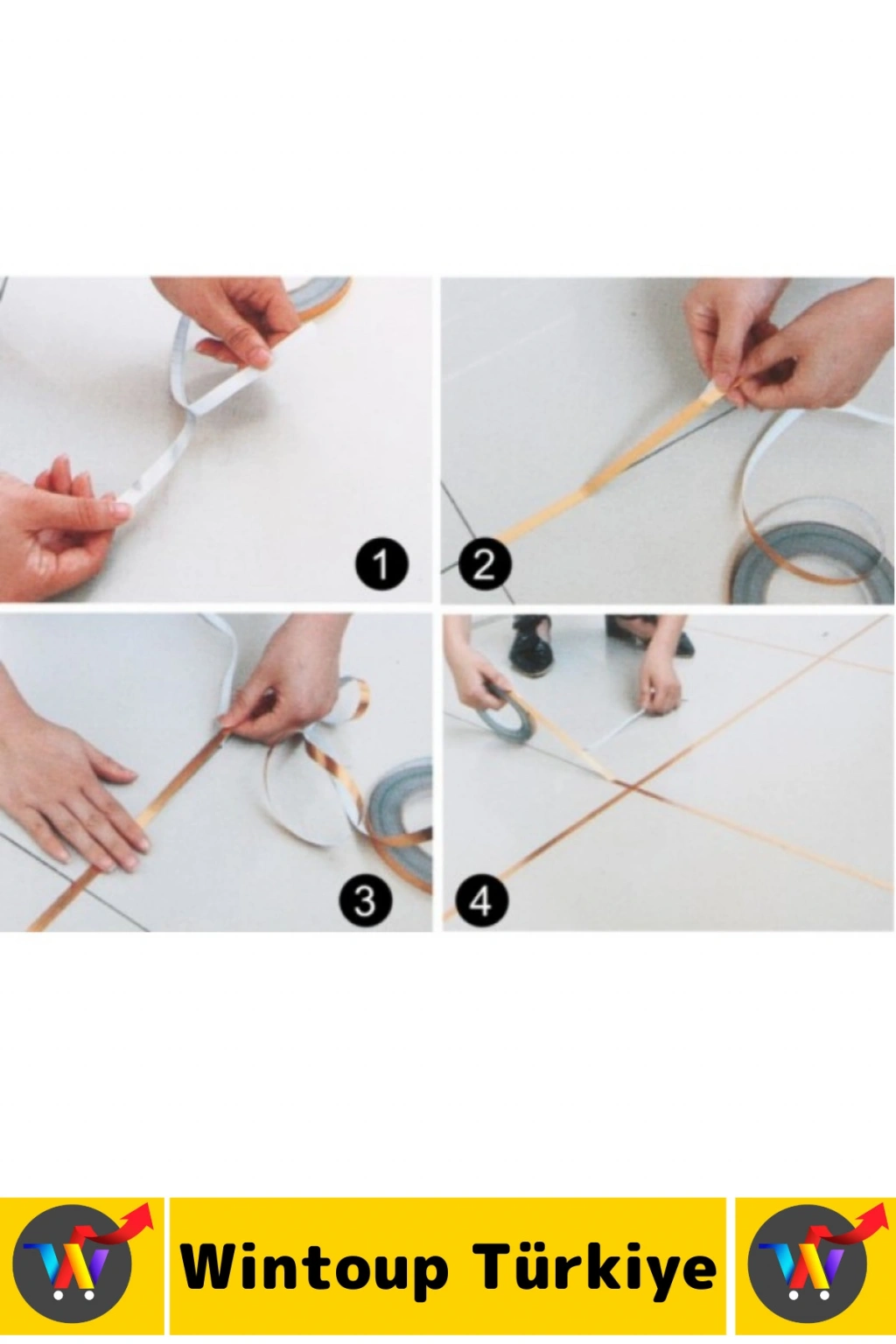 1
2
3
4
W
Wintoup Türkiye
W