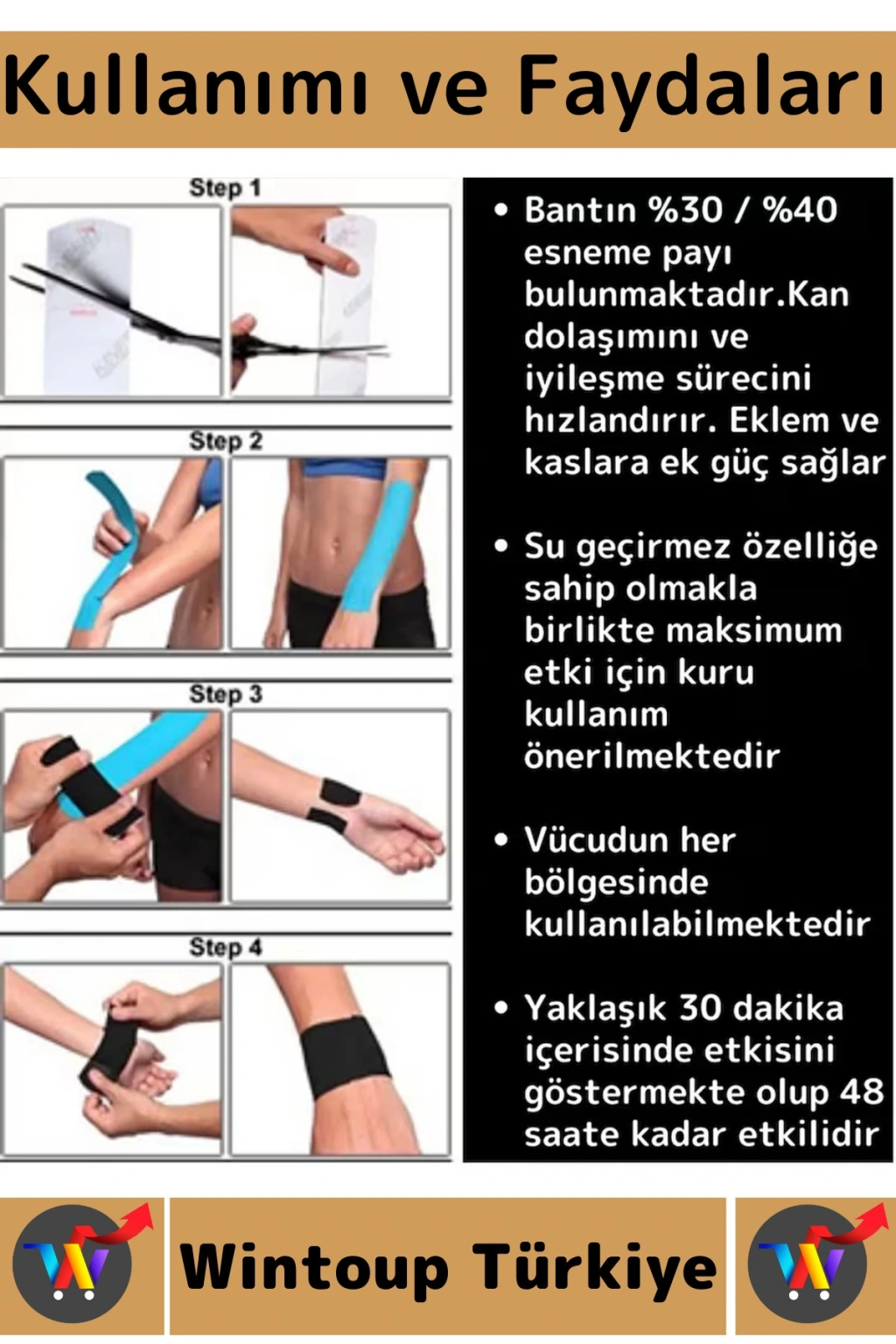 Kullanımı ve Faydaları

Step 1

Step 2

Step 3

Step 4

• Bantın %30 / %40 esneme payı bulunmaktadır.Kan dolaşımını ve iyileşme sürecini hızlandırır. Eklem ve kaslara ek güç sağlar

• Su geçirmez özelliğe sahip olmakla birlikte maksimum etki için kuru kullanım önerilmektedir

• Vücudun her bölgesinde kullanılabilmektedir

• Yaklaşık 30 dakika içerisinde etkisini göstermekte olup 48 saate kadar etkilidir

Wintoup Türkiye