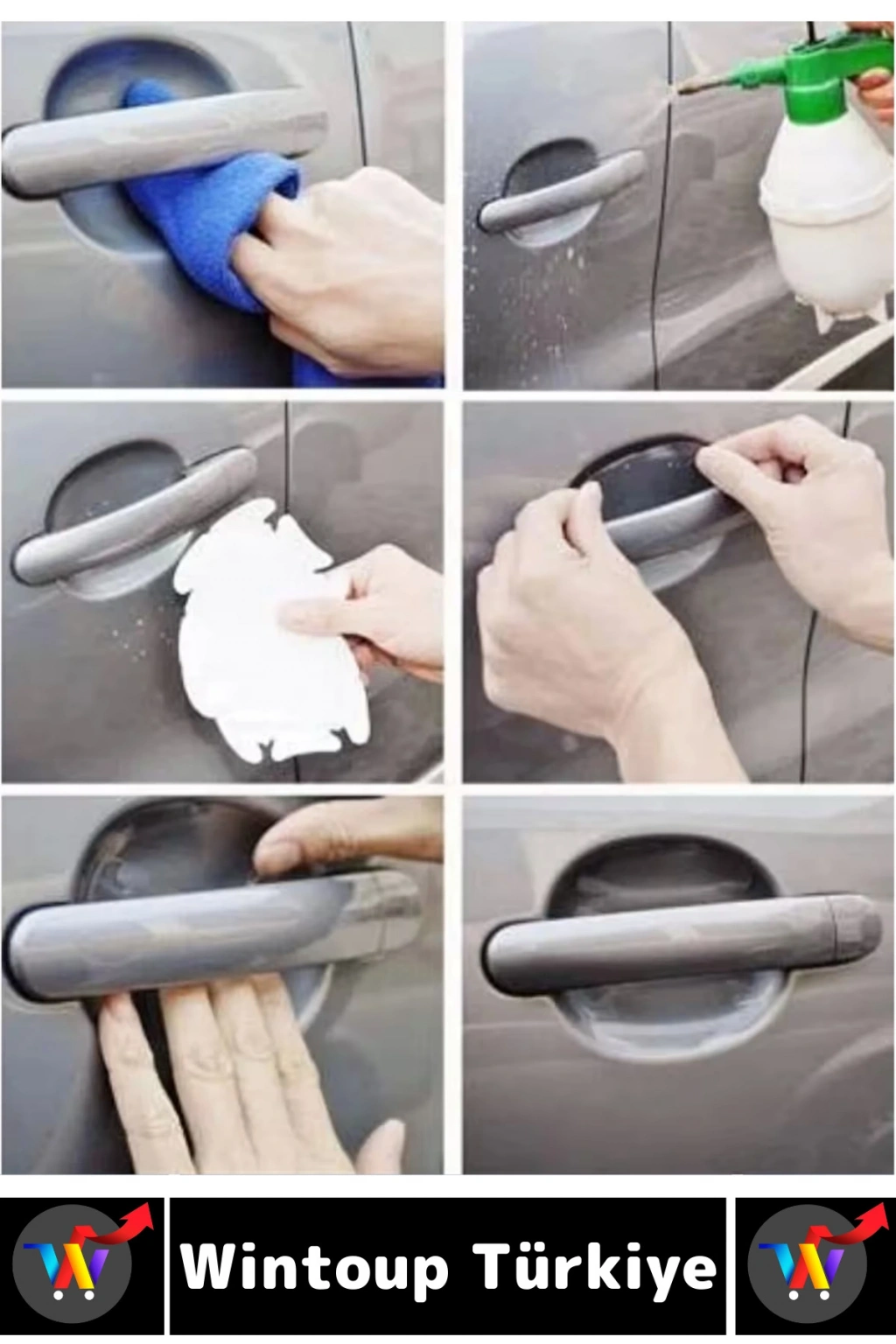 W

Wintoup Türkiye

W