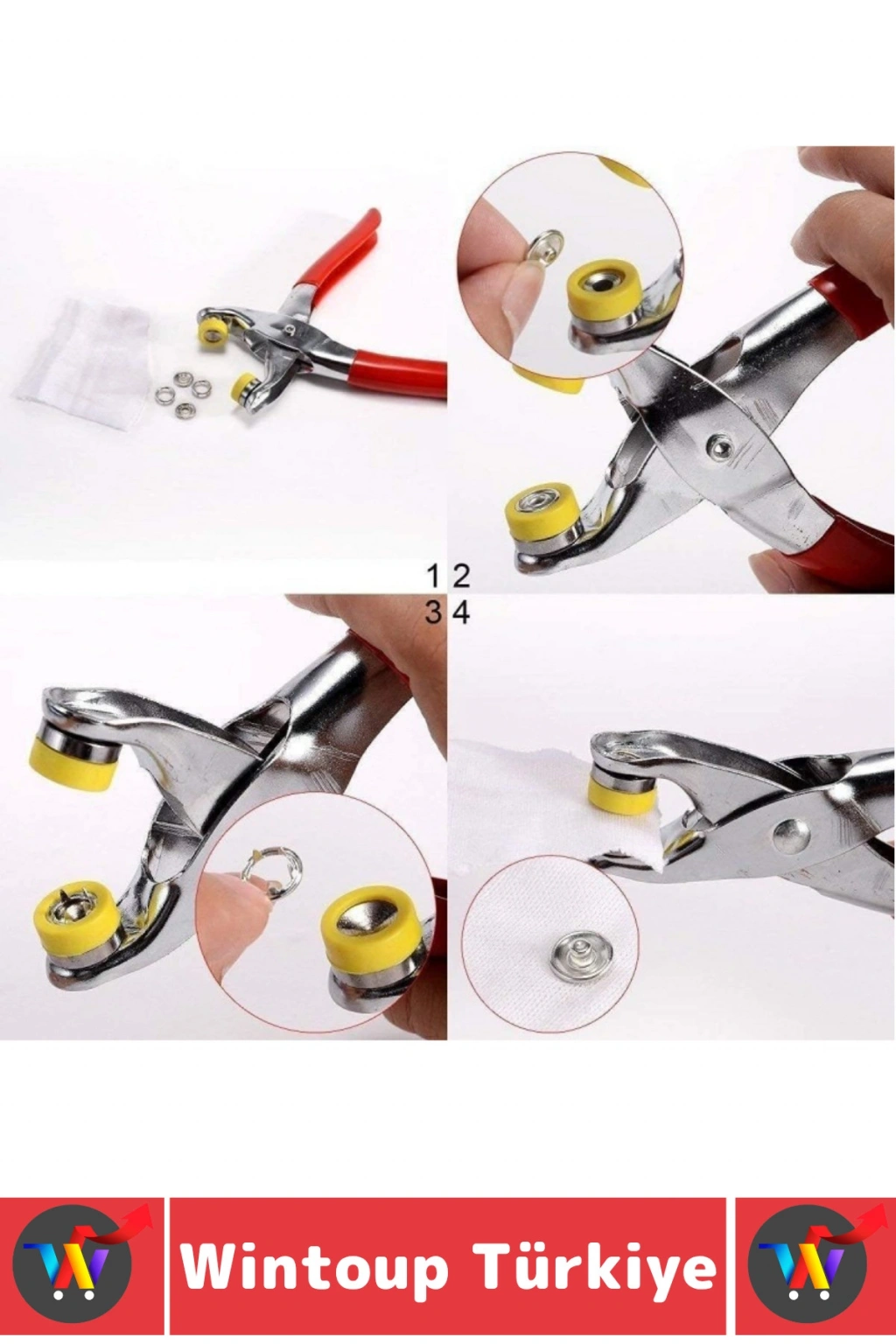 1 2
3 4

W

Wintoup Türkiye

W