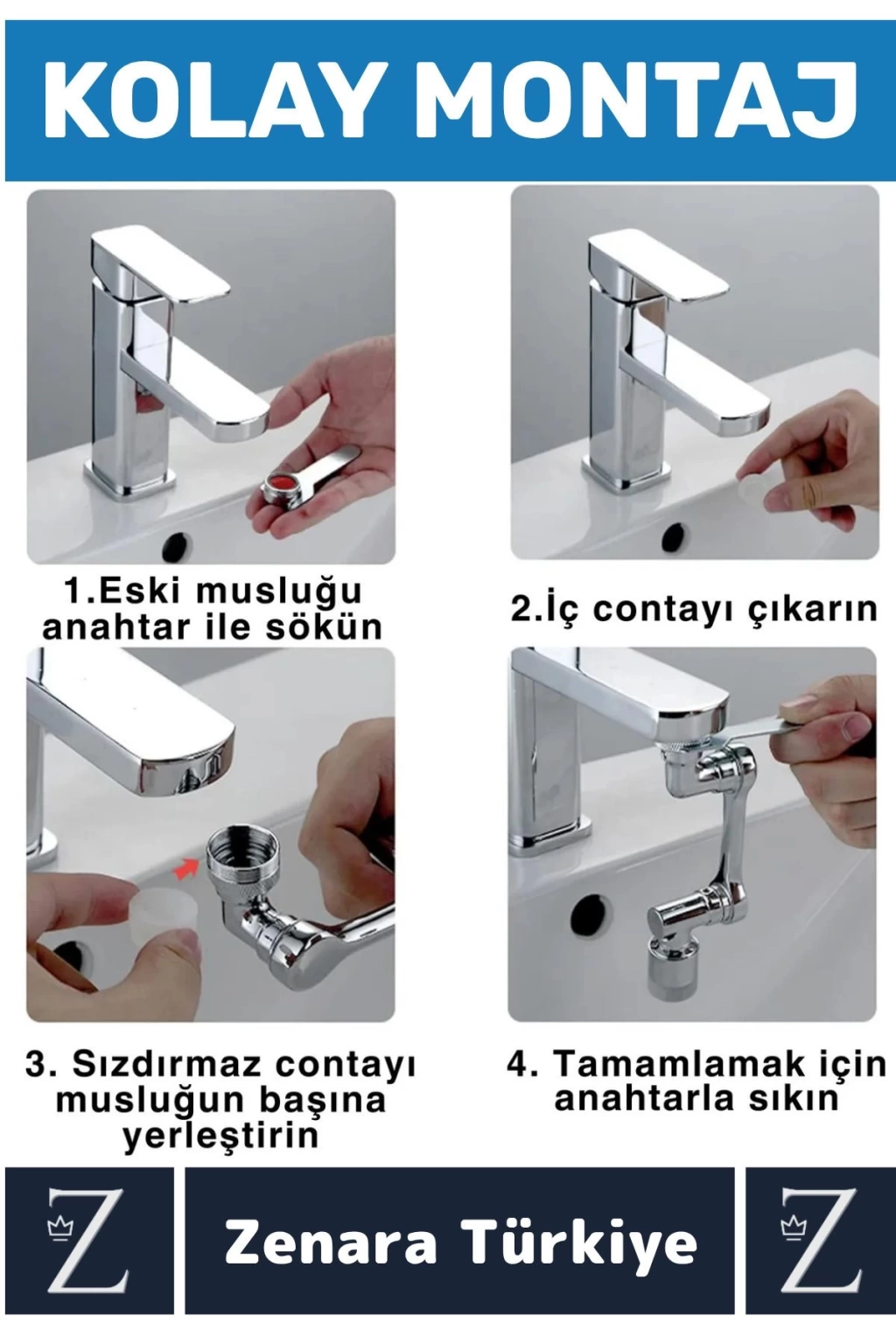 KOLAY MONTAJ

1.Eski musluğu anahtar ile sökün

2.İç contayı çıkarın

3. Sızdırmaz contayı musluğun başına yerleştirin

4. Tamamlamak için anahtarla sıkın

Z

Zenara Türkiye

Z