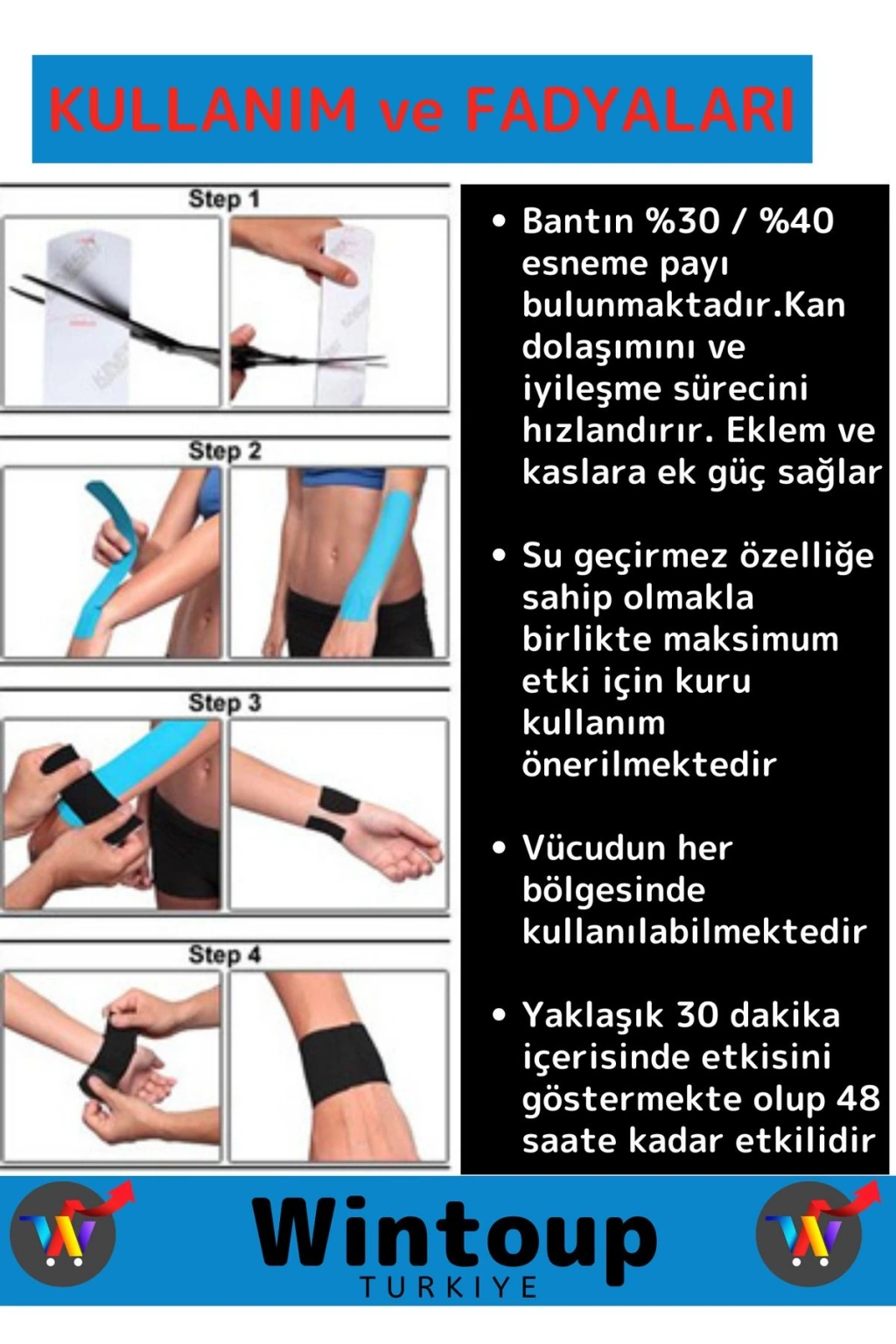 KULLANIM ve FADYALARI

Step 1

Step 2

Step 3

Step 4

• Bantın %30 / %40 esneme payı bulunmaktadır.Kan dolaşımını ve iyileşme sürecini hızlandırır. Eklem ve kaslara ek güç sağlar

• Su geçirmez özelliğe sahip olmakla birlikte maksimum etki için kuru kullanım önerilmektedir

• Vücudun her bölgesinde kullanılabilmektedir

• Yaklaşık 30 dakika içerisinde etkisini göstermekte olup 48 saate kadar etkilidir

Wintoup
TURKIYE