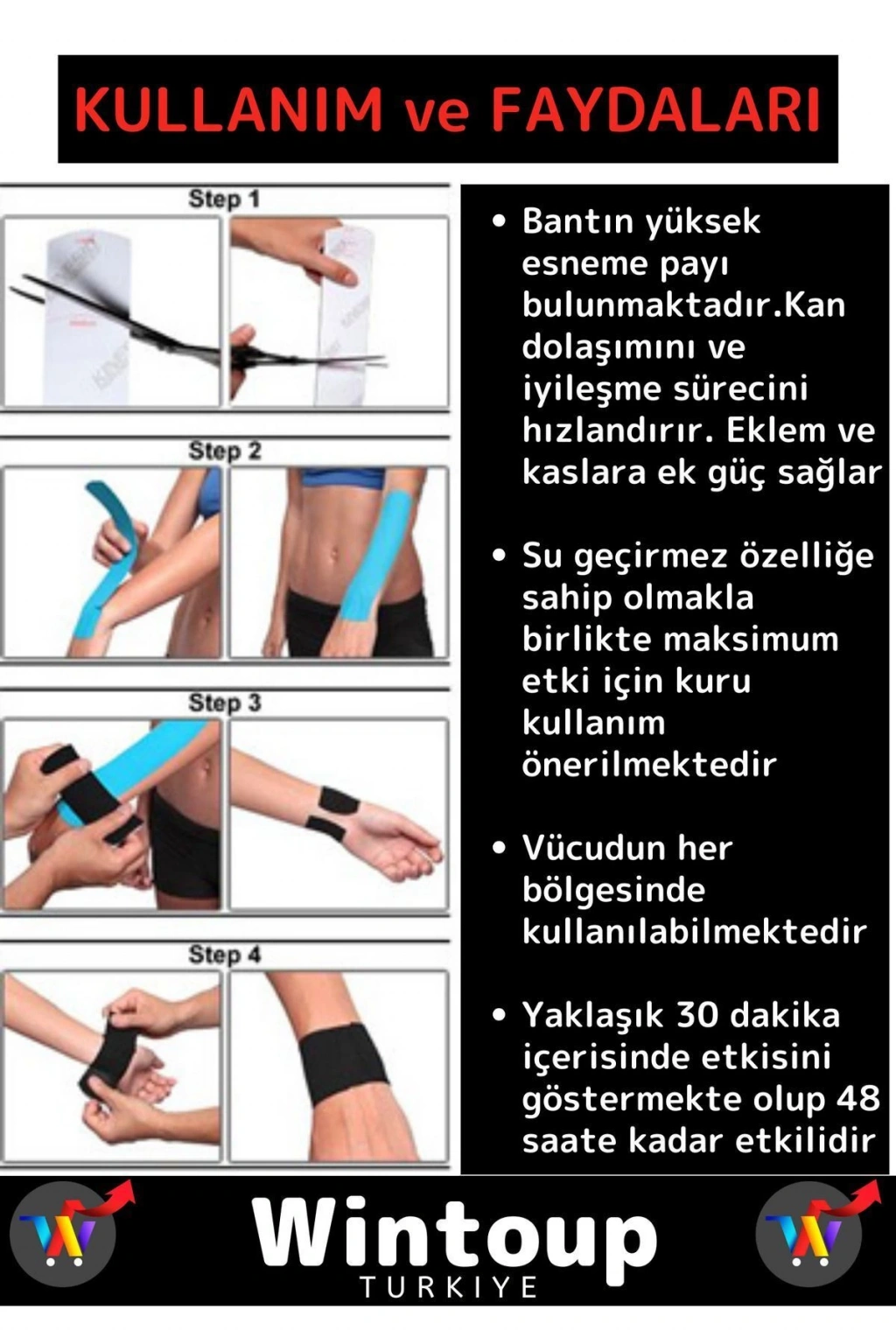 KULLANIM ve FAYDALARI

Step 1

Step 2

Step 3

Step 4

• Bantın yüksek esneme payı bulunmaktadır.Kan dolaşımını ve iyileşme sürecini hızlandırır. Eklem ve kaslara ek güç sağlar

• Su geçirmez özelliğe sahip olmakla birlikte maksimum etki için kuru kullanım önerilmektedir

• Vücudun her bölgesinde kullanılabilmektedir

• Yaklaşık 30 dakika içerisinde etkisini göstermekte olup 48 saate kadar etkilidir

Wintoup
TURKIYE