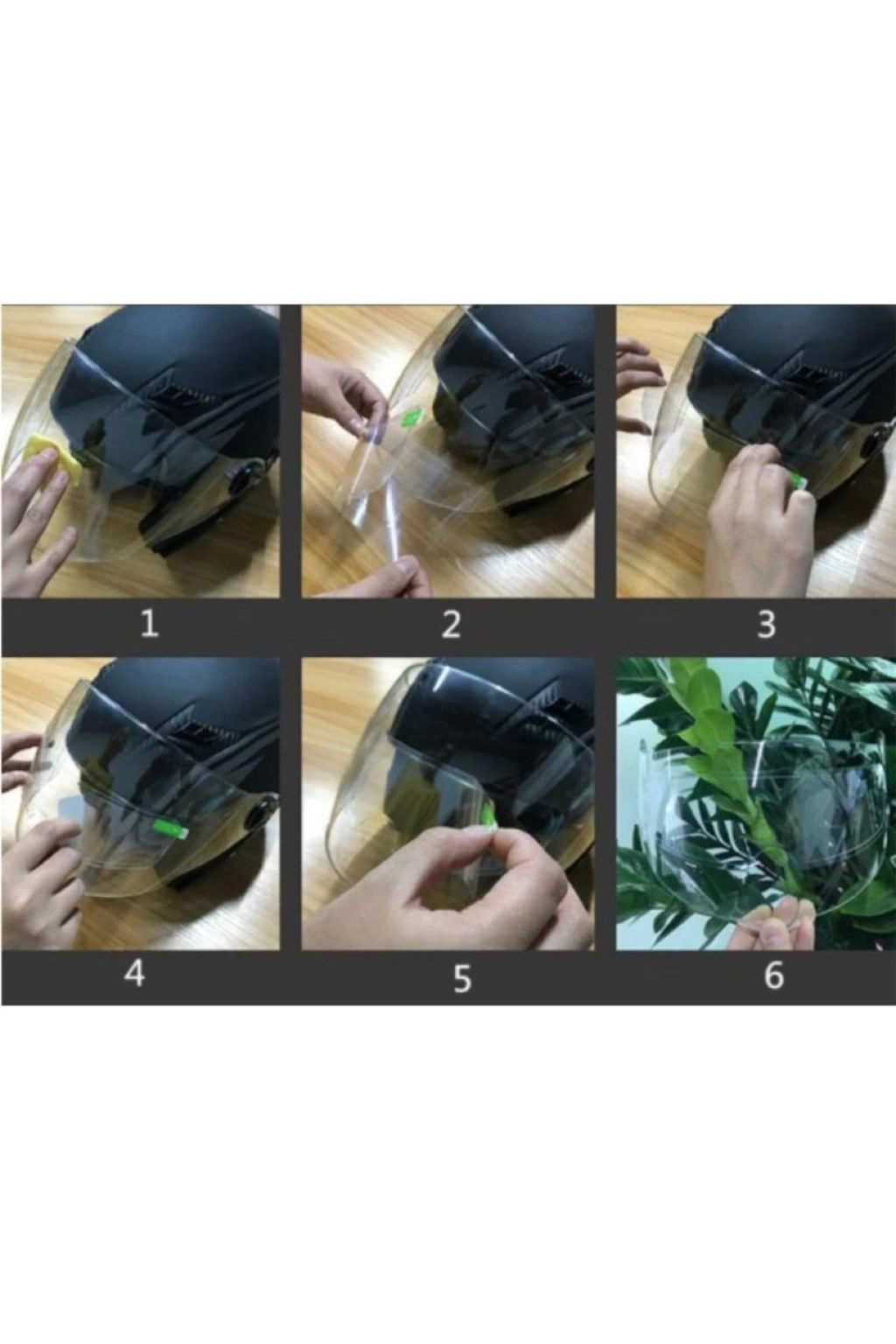 1

2

3

4

5

6