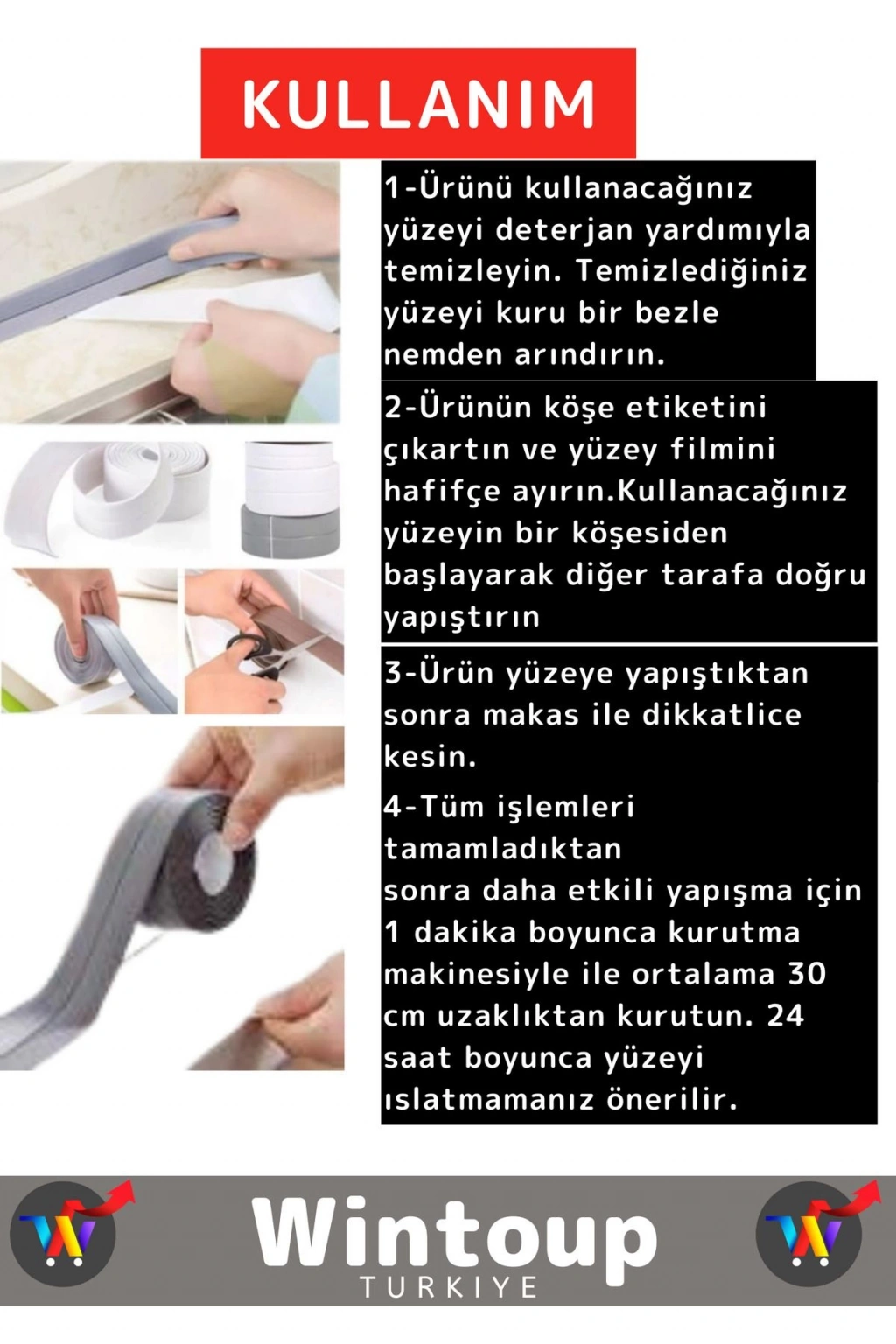 KULLANIM

1-Ürünü kullanacağınız yüzeyi deterjan yardımıyla temizleyin. Temizlediğiniz yüzeyi kuru bir bezle nemden arındırın.

2-Ürünün köşe etiketini çıkartın ve yüzey filmini hafifçe ayırın.Kullanacağınız yüzeyin bir köşesiden başlayarak diğer tarafa doğru yapıştırın

3-Ürün yüzeye yapıştıktan sonra makas ile dikkatlice kesin.

4-Tüm işlemleri tamamladıktan sonra daha etkili yapışma için 1 dakika boyunca kurutma makinesiyle ile ortalama 30 cm uzaklıktan kurutun. 24 saat boyunca yüzeyi ıslatmamanız önerilir.

Wintoup
TURKIYE