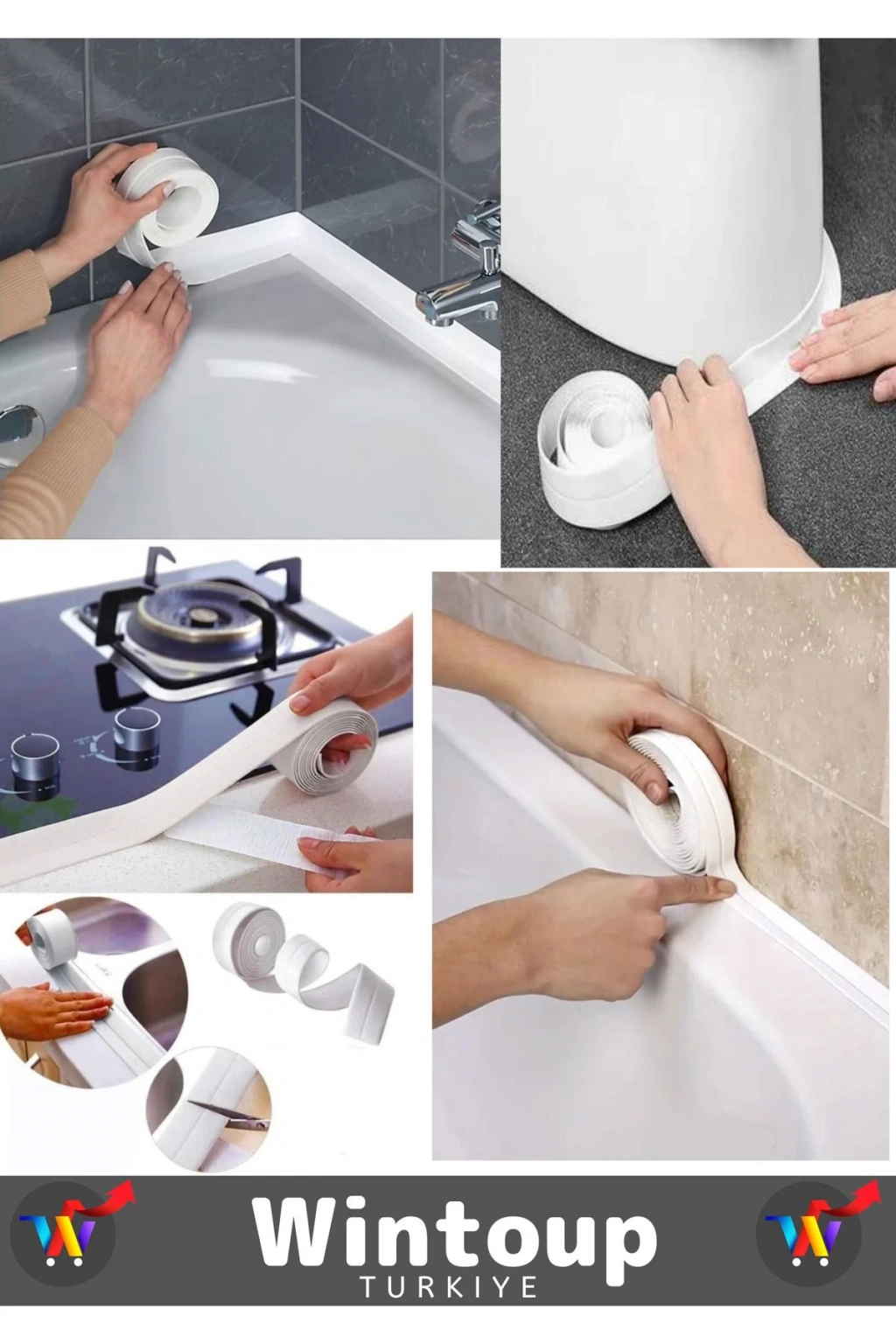 Wintoup
TURKIYE