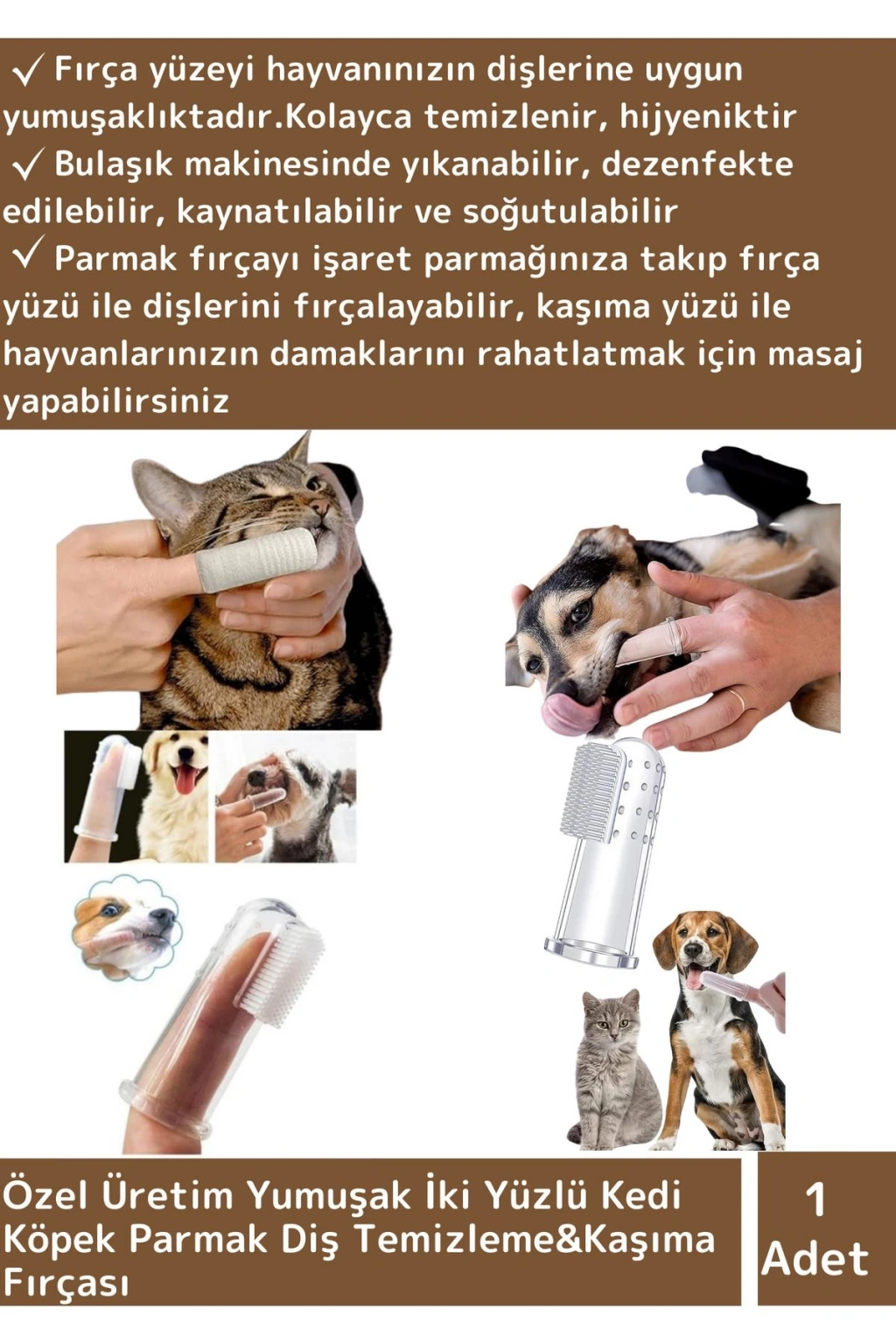 ✓ Fırça yüzeyi hayvanınızın dişlerine uygun yumuşaklıktadır.Kolayca temizlenir, hijyeniktir
✓ Bulaşık makinesinde yıkanabilir, dezenfekte edilebilir, kaynatılabilir ve soğutulabilir
✓ Parmak fırçayı işaret parmağınıza takıp fırça yüzü ile dişlerini fırçalayabilir, kaşıma yüzü ile hayvanlarınızın damaklarını rahatlatmak için masaj yapabilirsiniz

Özel Üretim Yumuşak İki Yüzlü Kedi Köpek Parmak Diş Temizleme&Kaşıma Fırçası

1 Adet