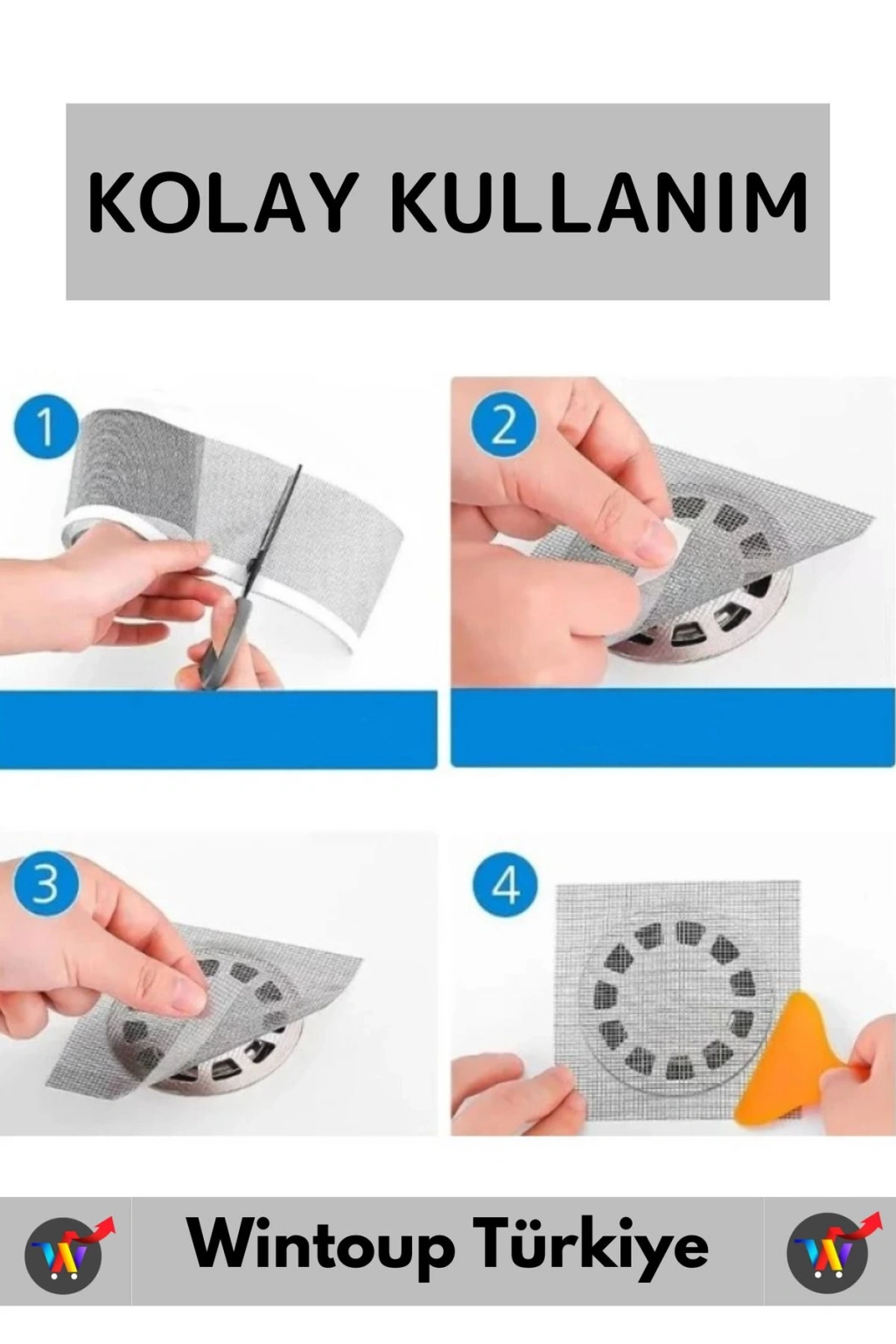 KOLAY KULLANIM

1

2

3

4

W

Wintoup Türkiye

W