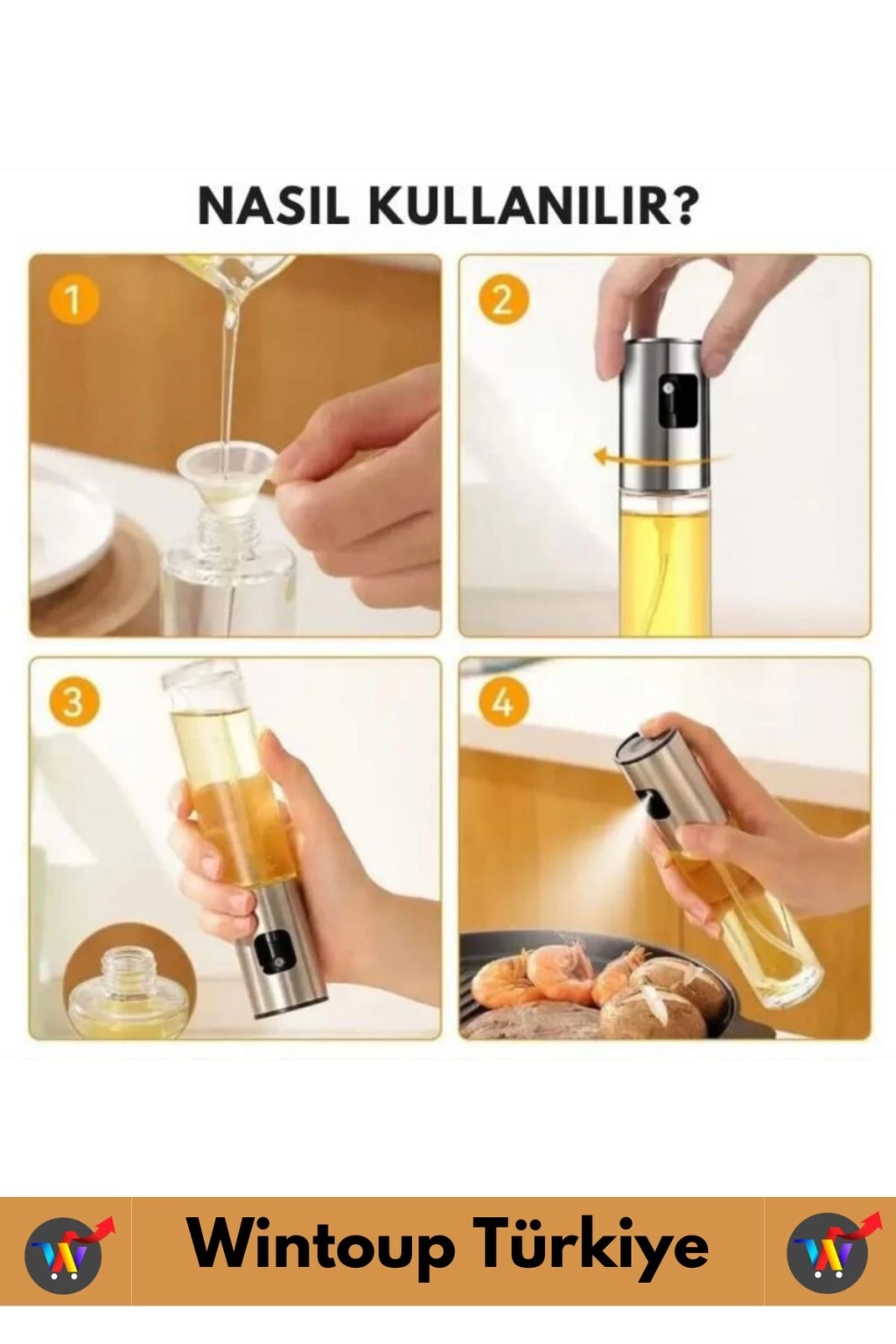 NASIL KULLANILIR?

1

2

3

4

W Wintoup Türkiye W